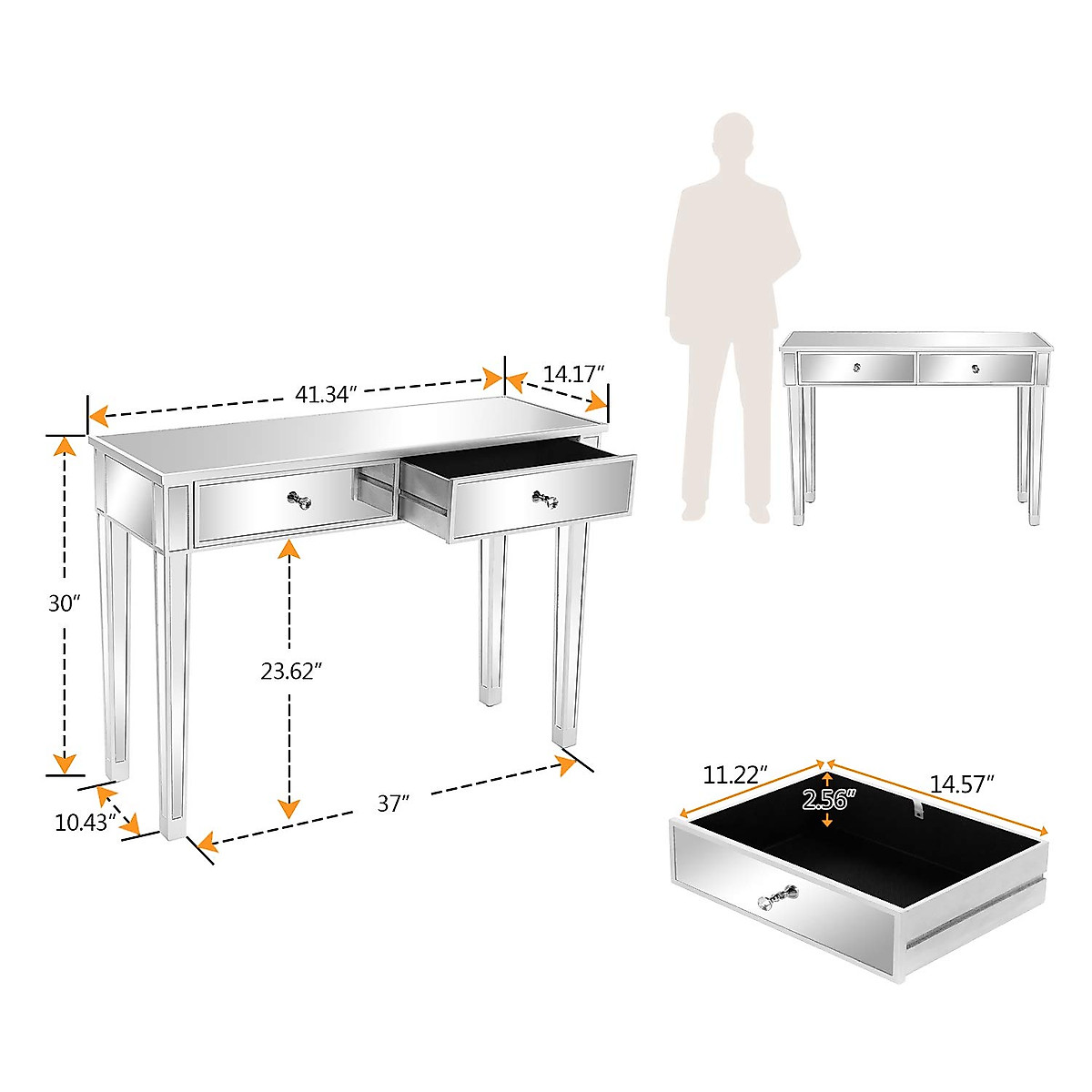 41.34″
14.17″
30″
23.62″
37″
10.43″
11.22″
2.56″
14.57″