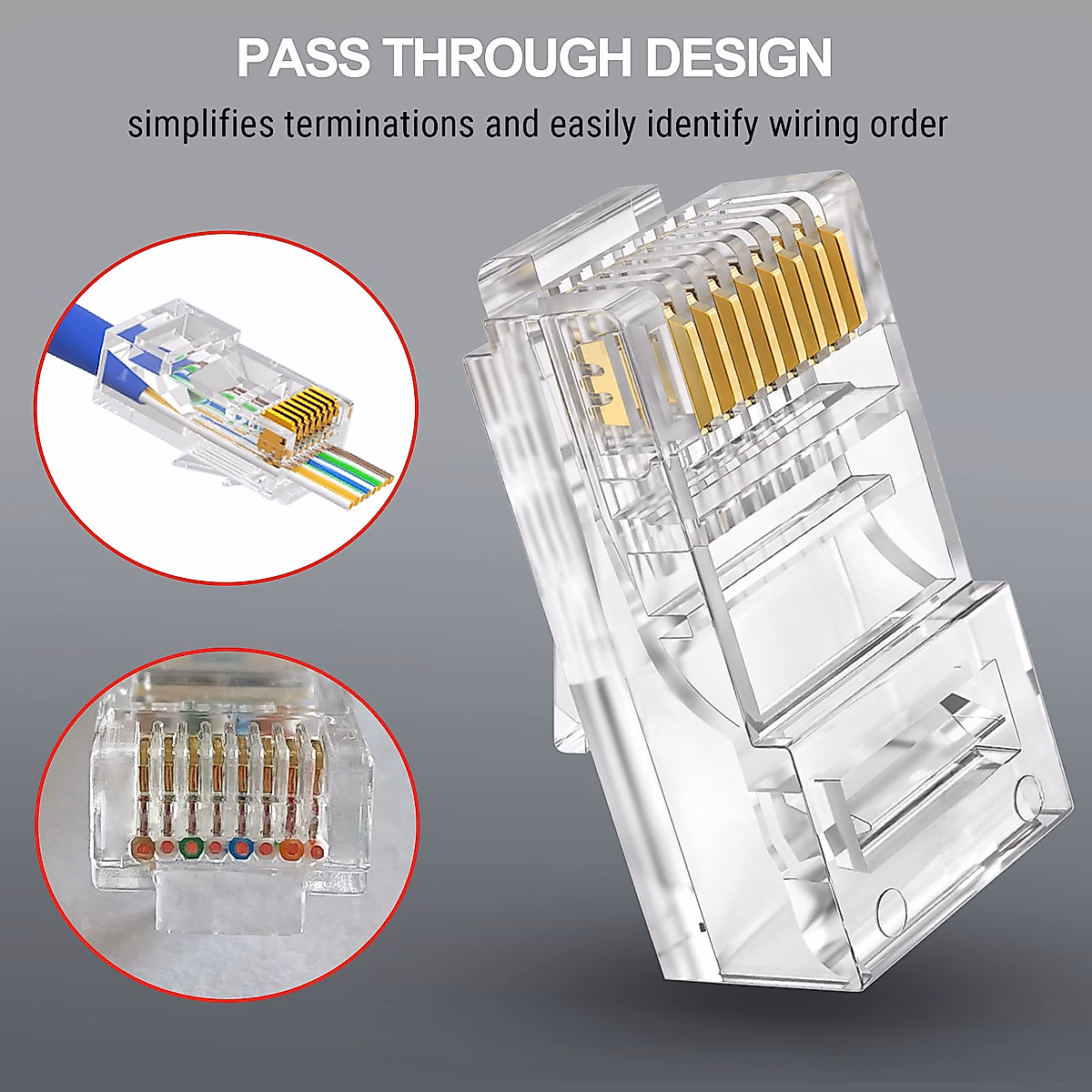 PASS THROUGH DESIGN

simplifies terminations and easily identify wiring order