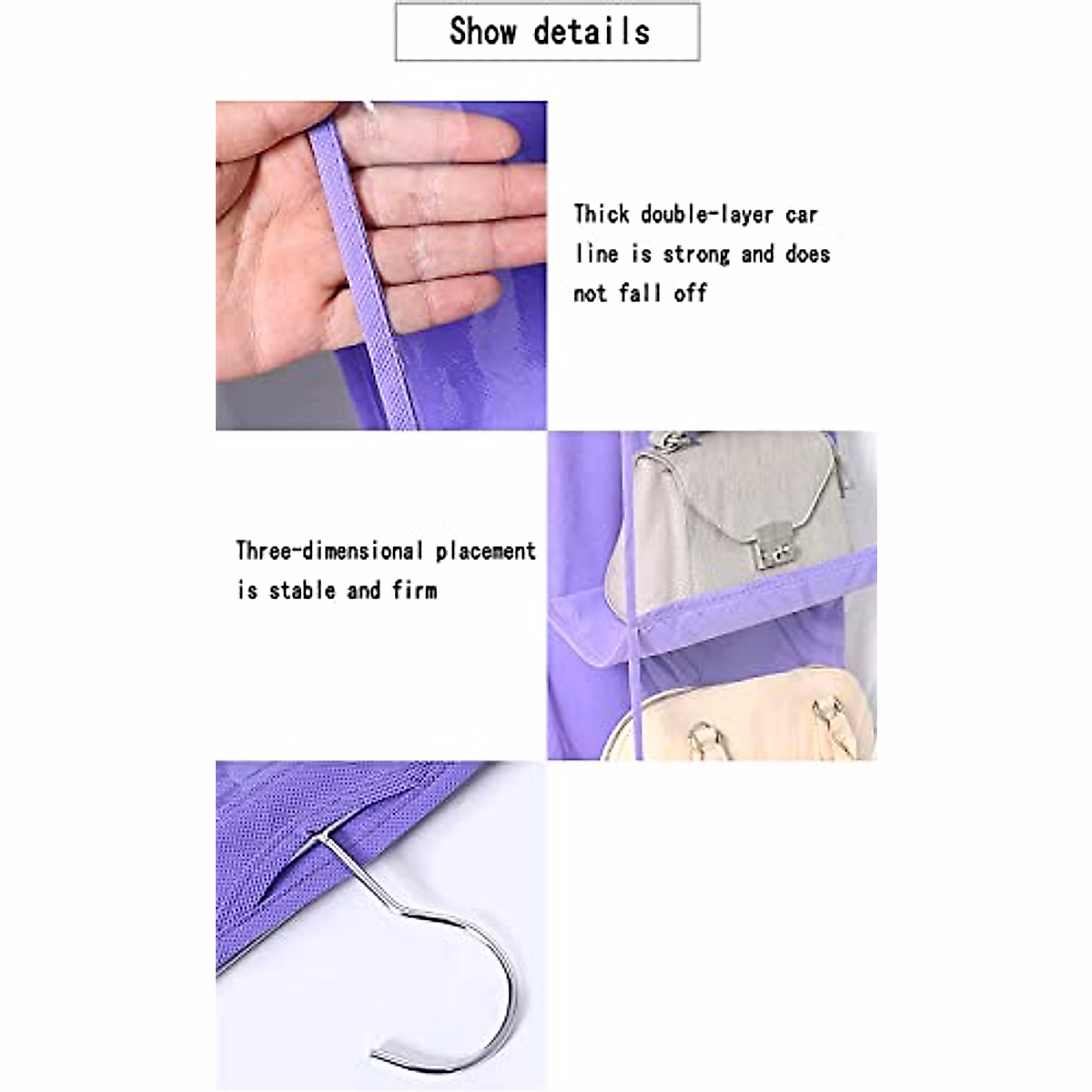 Show details

Thick double-layer car line is strong and does not fall off

Three-dimensional placement is stable and firm