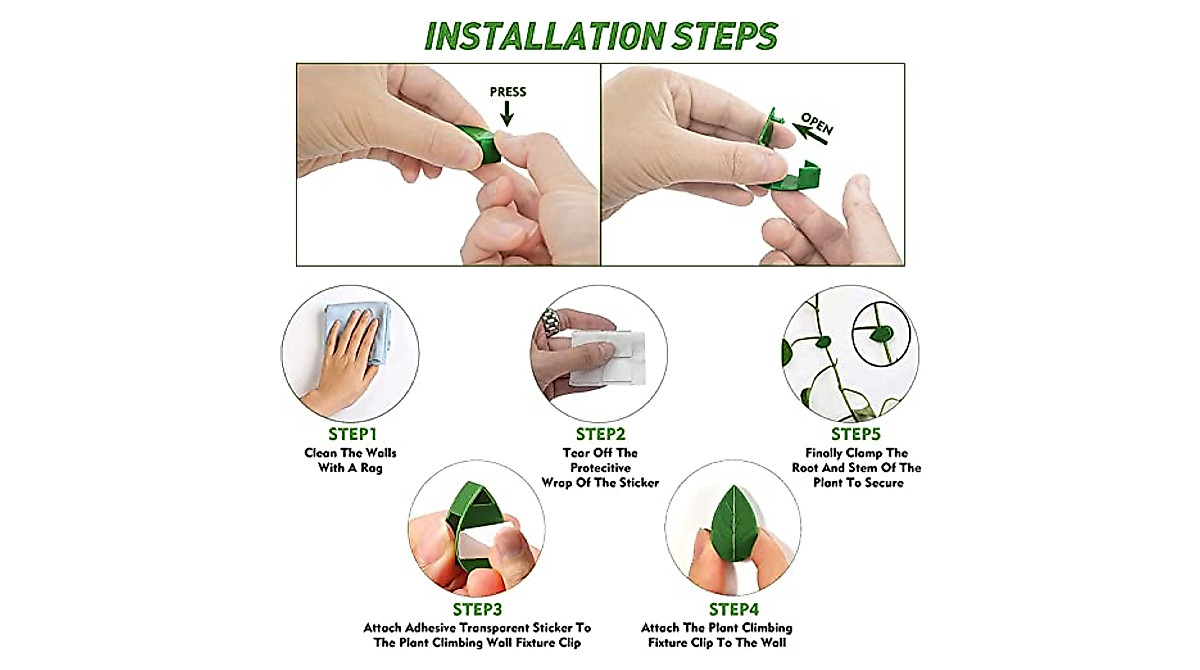 INSTALLATION STEPS

PRESS

OPEN

STEP1
Clean The Walls With A Rag

STEP2
Tear Off The Protecitive Wrap Of The Sticker

STEP5
Finally Clamp The Root And Stem Of The Plant To Secure

STEP3
Attach Adhesive Transparent Sticker To The Plant Climbing Wall Fixture Clip

STEP4
Attach The Plant Climbing Fixture Clip To The Wall