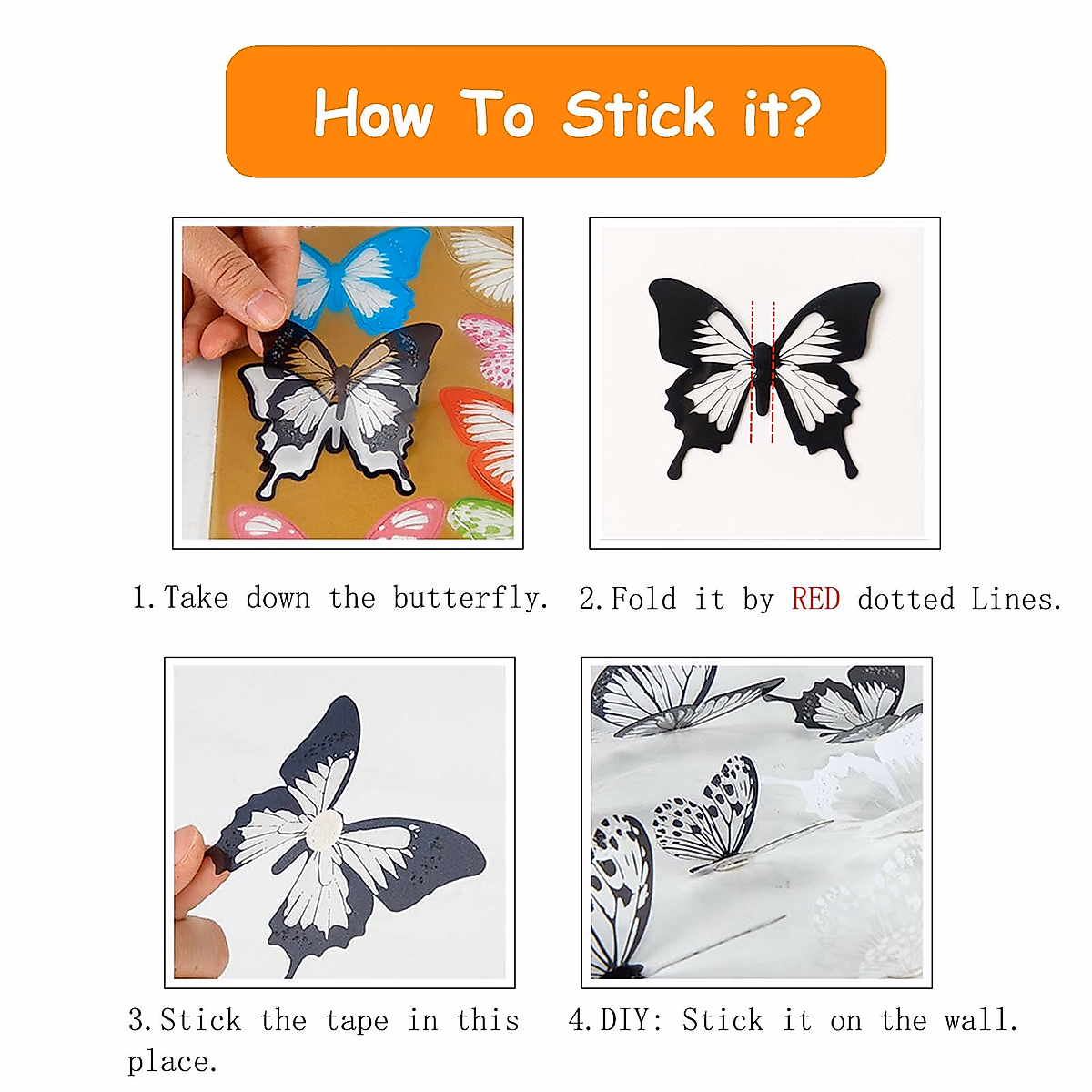 How To Stick it?

1. Take down the butterfly.

2. Fold it by RED dotted Lines.

3. Stick the tape in this place.

4. DIY: Stick it on the wall.