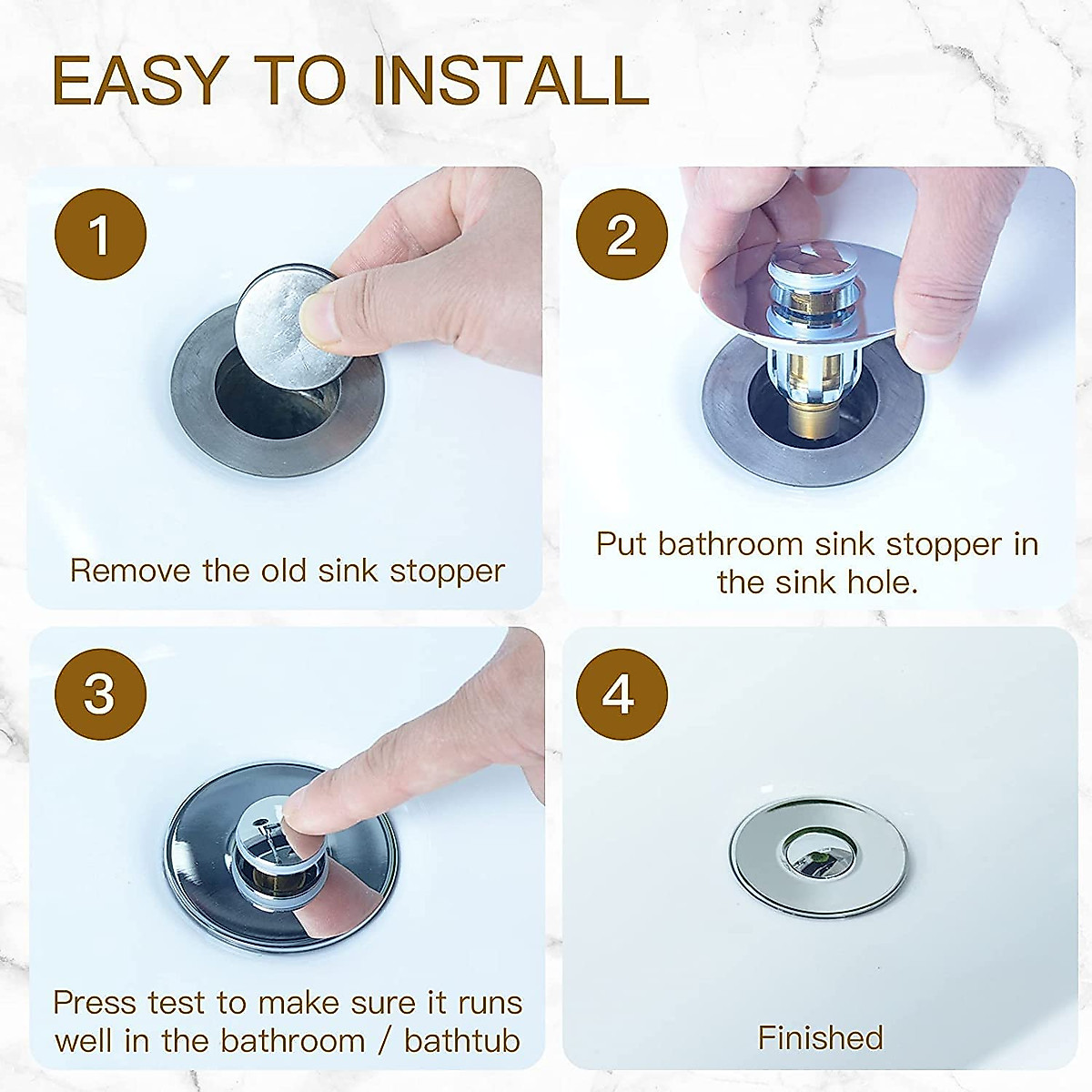 EASY TO INSTALL

1

Remove the old sink stopper

2

Put bathroom sink stopper in the sink hole.

3

Press test to make sure it runs well in the bathroom / bathtub

4

Finished