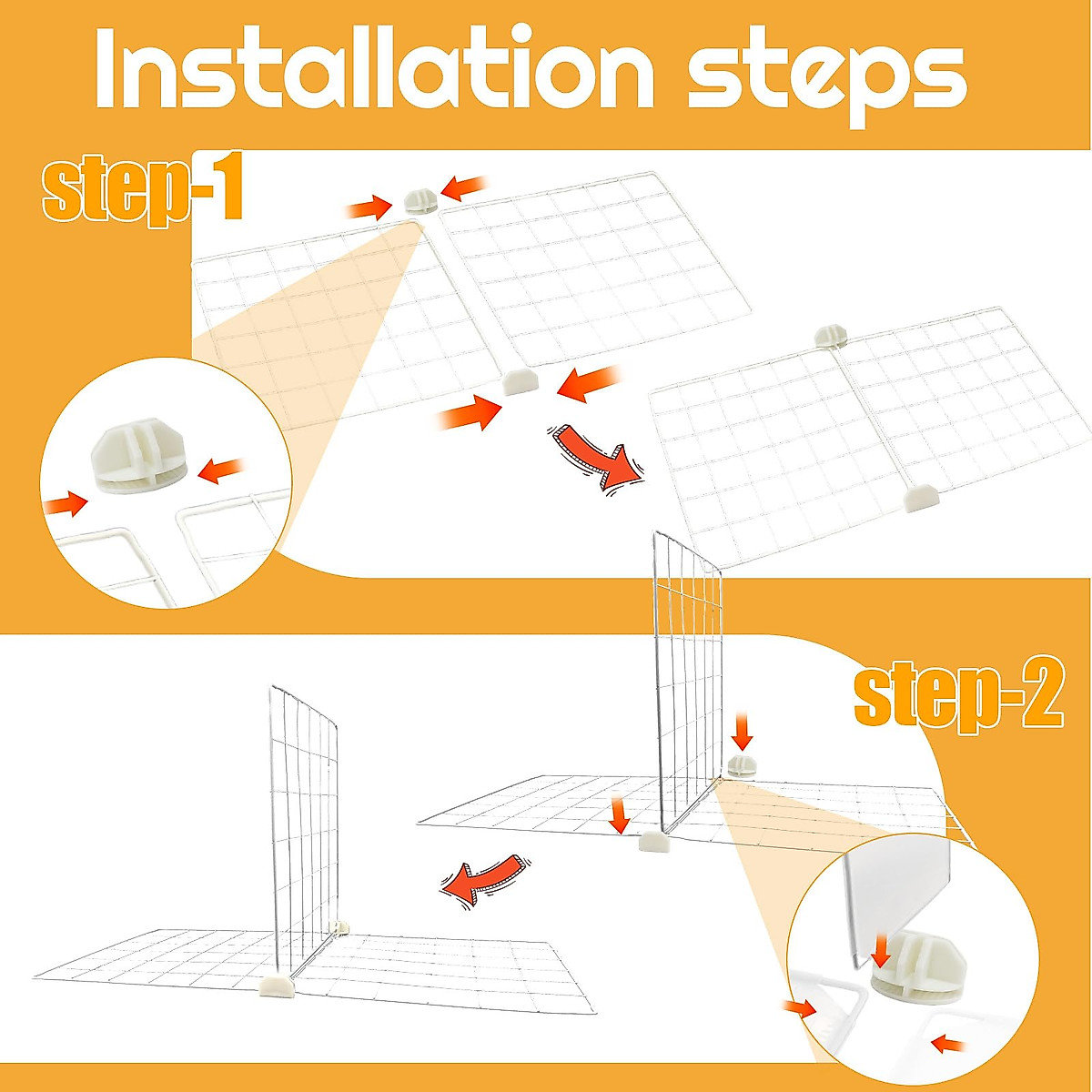 Installation steps

step-1

step-2