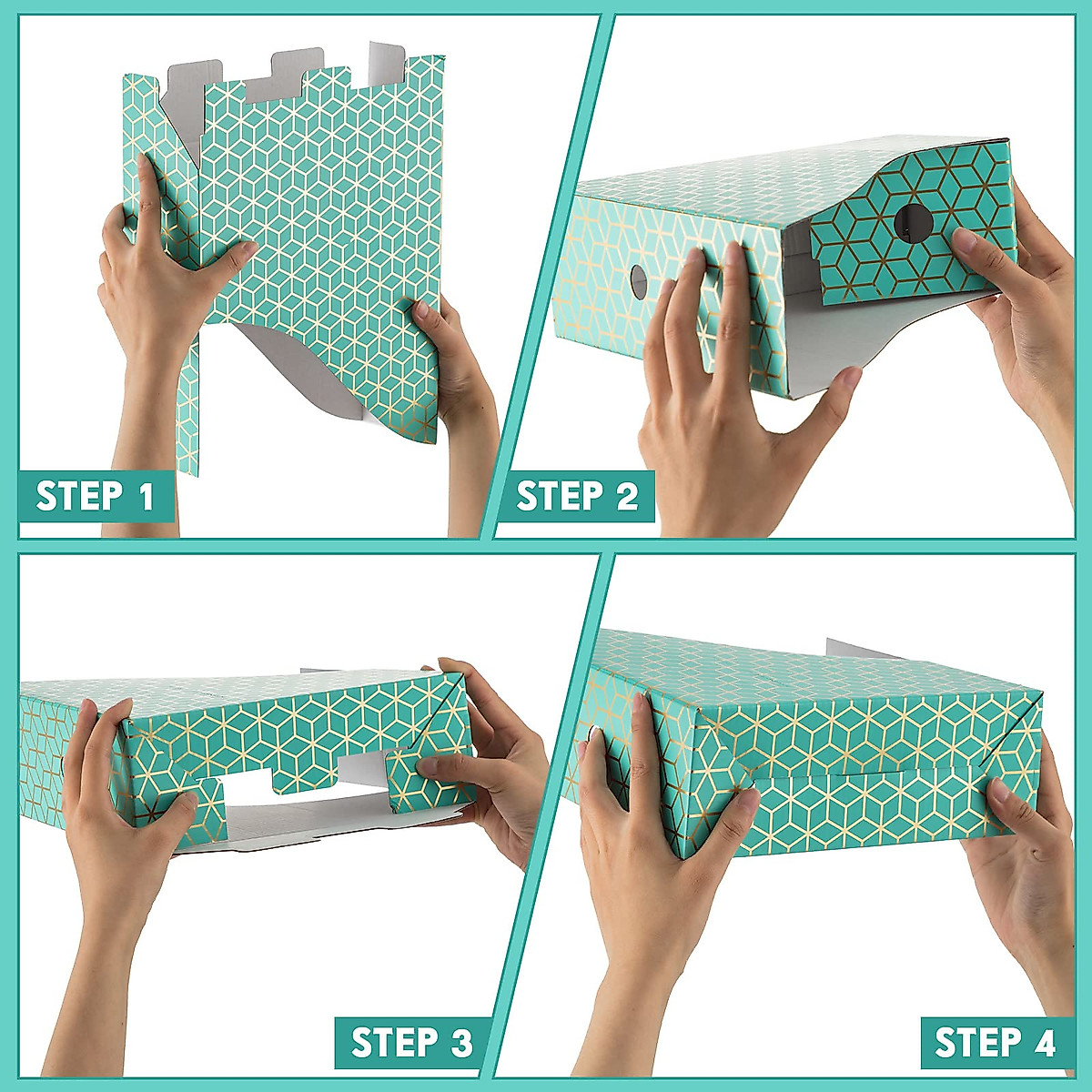 STEP 1

STEP 2

STEP 3

STEP 4