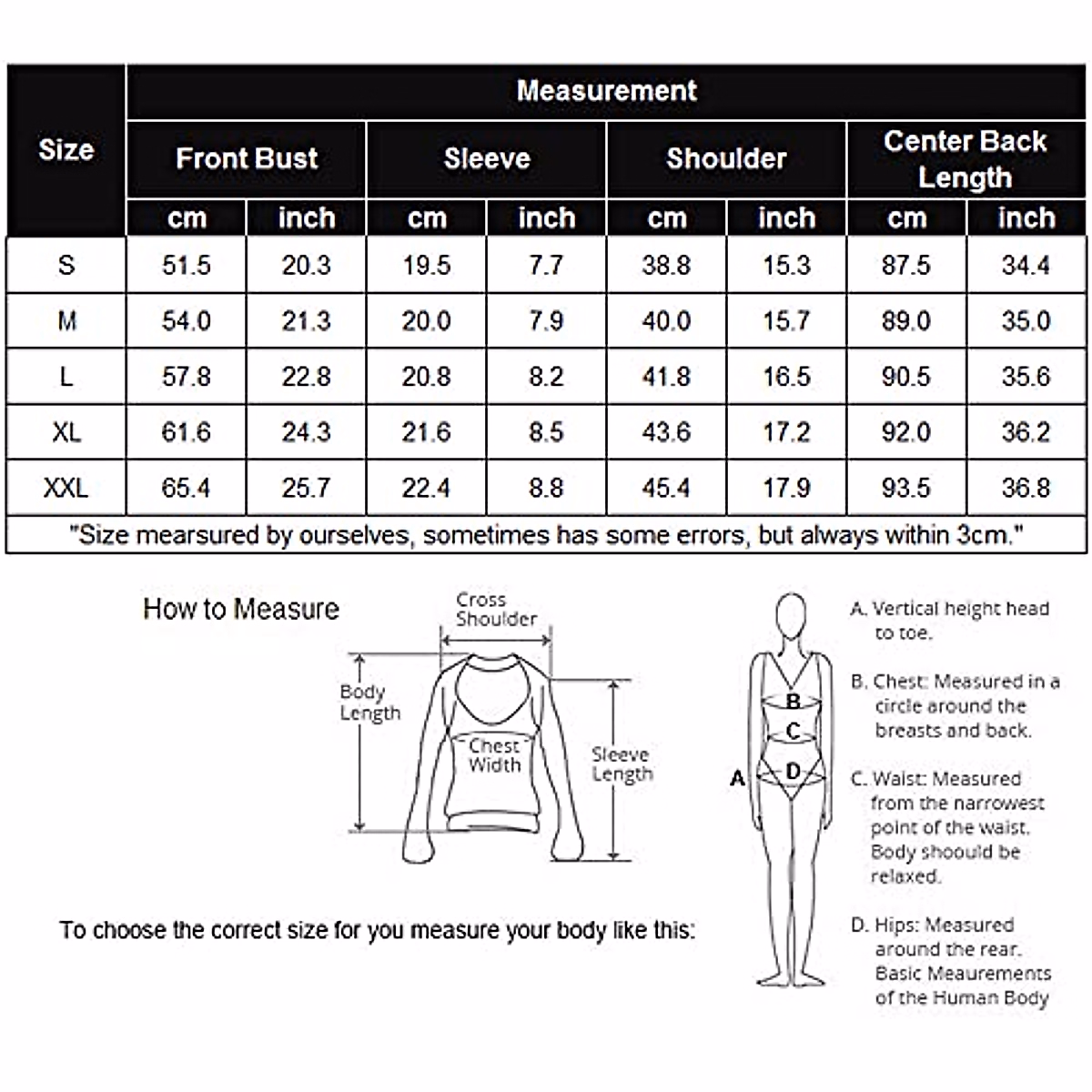 | Size | Measurement | | | | | | | |
|---|---|---|---|---|---|---|---|---|
| | Front Bust | | Sleeve | | Shoulder | | Center Back Length | |
| | cm | inch | cm | inch | cm | inch | cm | inch |
| S | 51.5 | 20.3 | 19.5 | 7.7 | 38.8 | 15.3 | 87.5 | 34.4 |
| M | 54.0 | 21.3 | 20.0 | 7.9 | 40.0 | 15.7 | 89.0 | 35.0 |
| L | 57.8 | 22.8 | 20.8 | 8.2 | 41.8 | 16.5 | 90.5 | 35.6 |
| XL | 61.6 | 24.3 | 21.6 | 8.5 | 43.6 | 17.2 | 92.0 | 36.2 |
| XXL | 65.4 | 25.7 | 22.4 | 8.8 | 45.4 | 17.9 | 93.5 | 36.8 |

"Size mearsured by ourselves, sometimes has some errors, but always within 3cm."

How to Measure

Cross Shoulder

Body Length

Chest Width

Sleeve Length

To choose the correct size for you measure your body like this:

A
B
C
D

A. Vertical height head to toe.

B. Chest: Measured in a circle around the breasts and back.

C. Waist: Measured from the narrowest point of the waist. Body shoould be relaxed.

D. Hips: Measured around the rear. Basic Meaurements of the Human Body