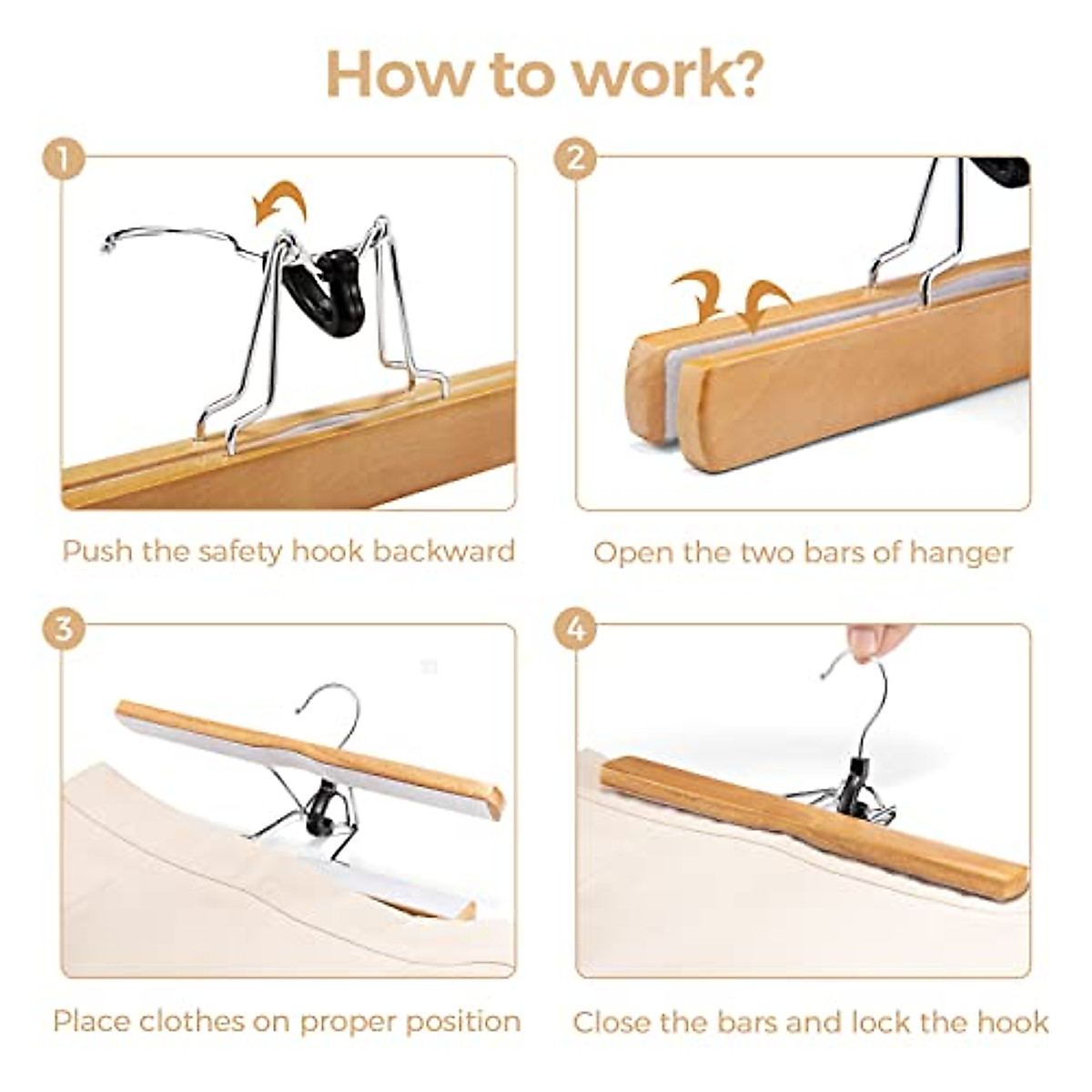 How to work?

1

Push the safety hook backward

2

Open the two bars of hanger

3

Place clothes on proper position

4

Close the bars and lock the hook