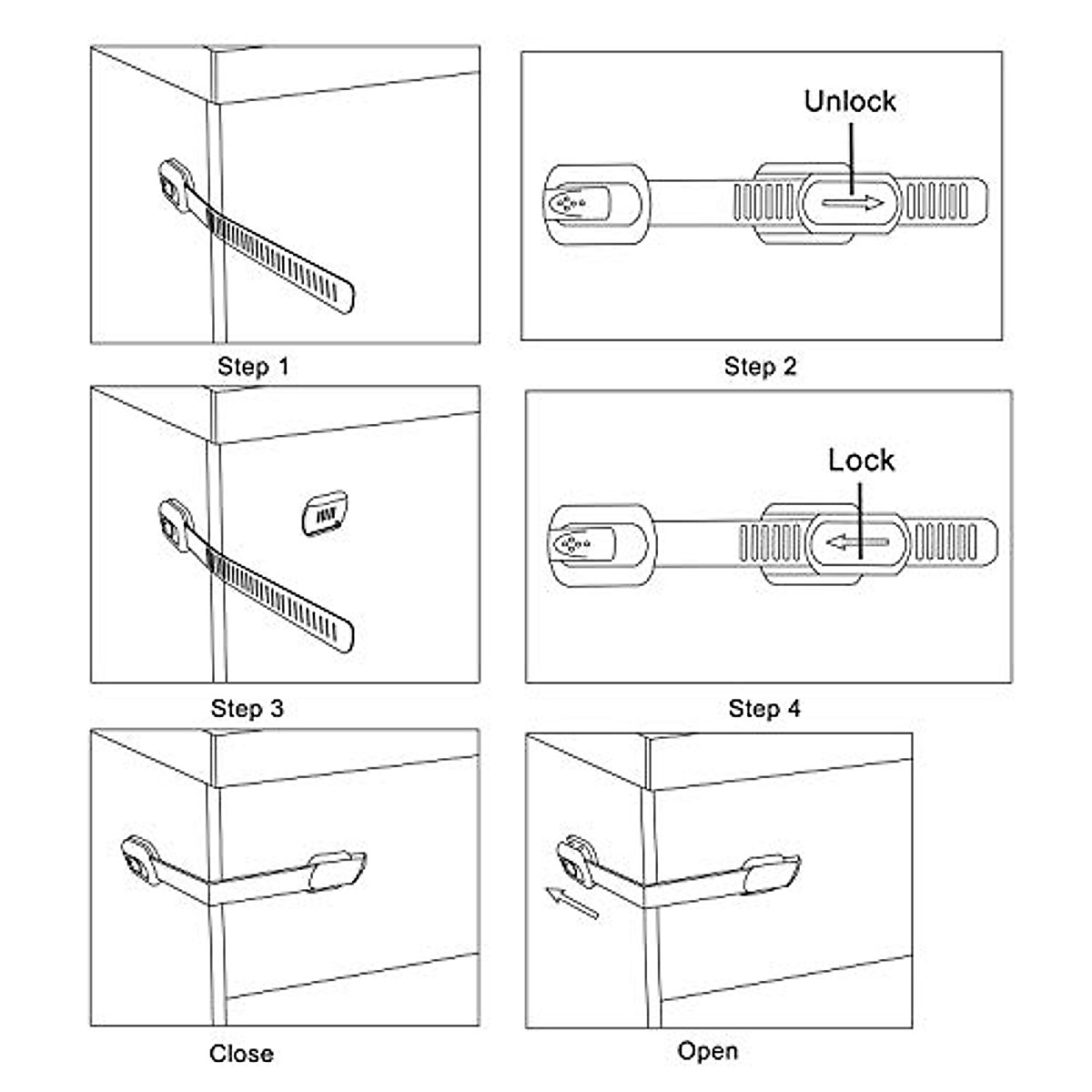 Step 1

Unlock

Step 2

Step 3

Lock

Step 4

Close

Open