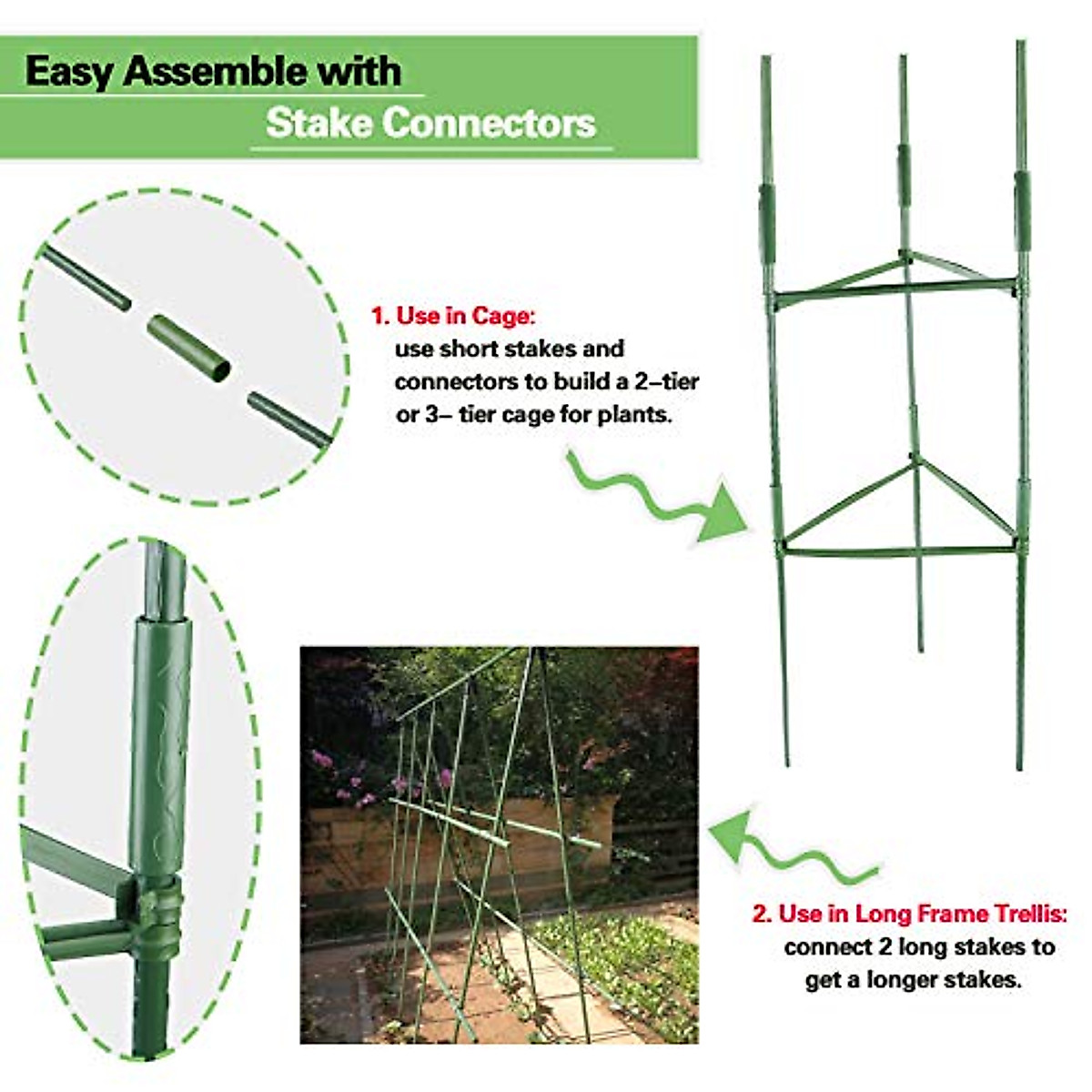 Easy Assemble with
Stake Connectors

1. Use in Cage:
use short stakes and connectors to build a 2–tier or 3– tier cage for plants.

2. Use in Long Frame Trellis:
connect 2 long stakes to get a longer stakes.