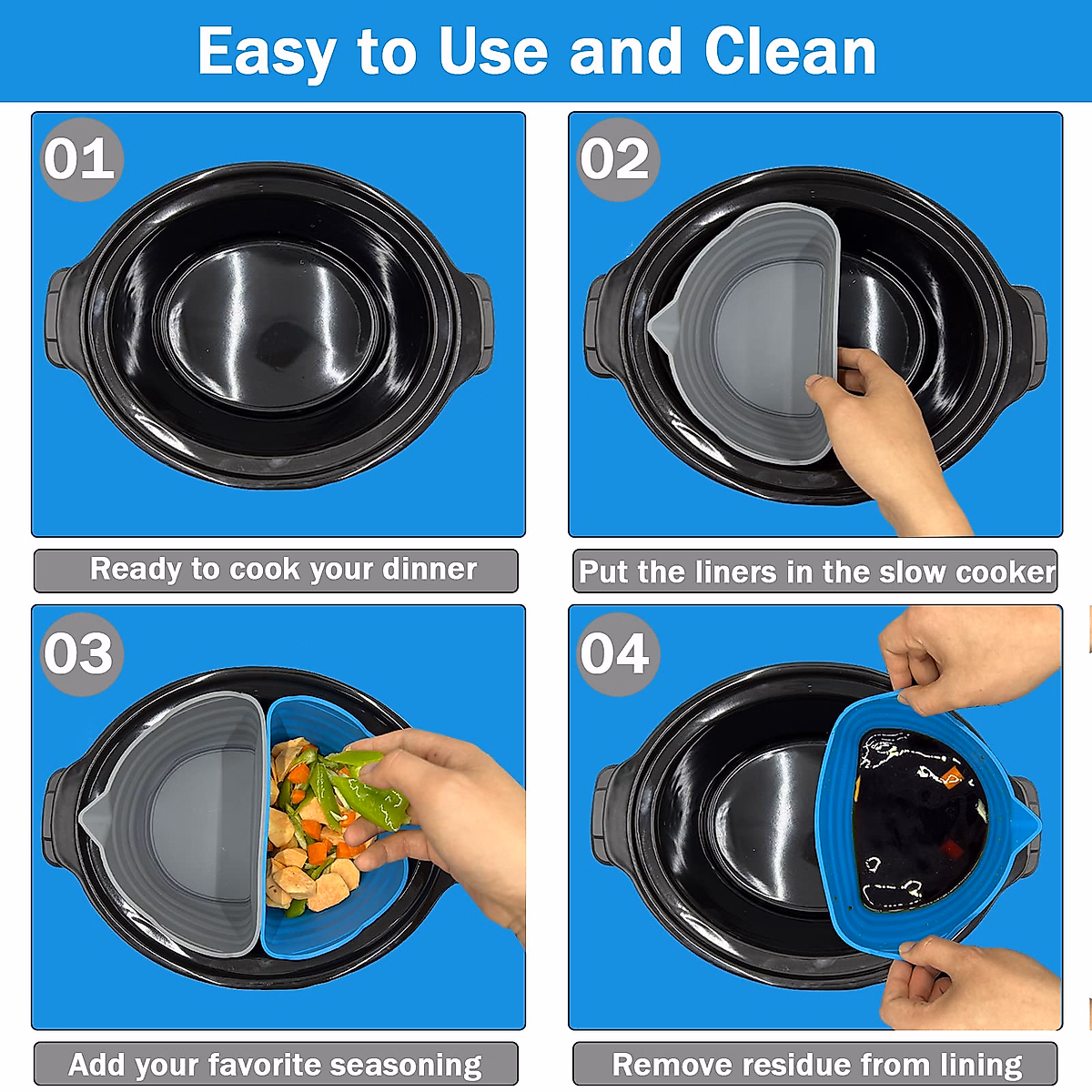 Easy to Use and Clean

01

Ready to cook your dinner

02

Put the liners in the slow cooker

03

Add your favorite seasoning

04

Remove residue from lining