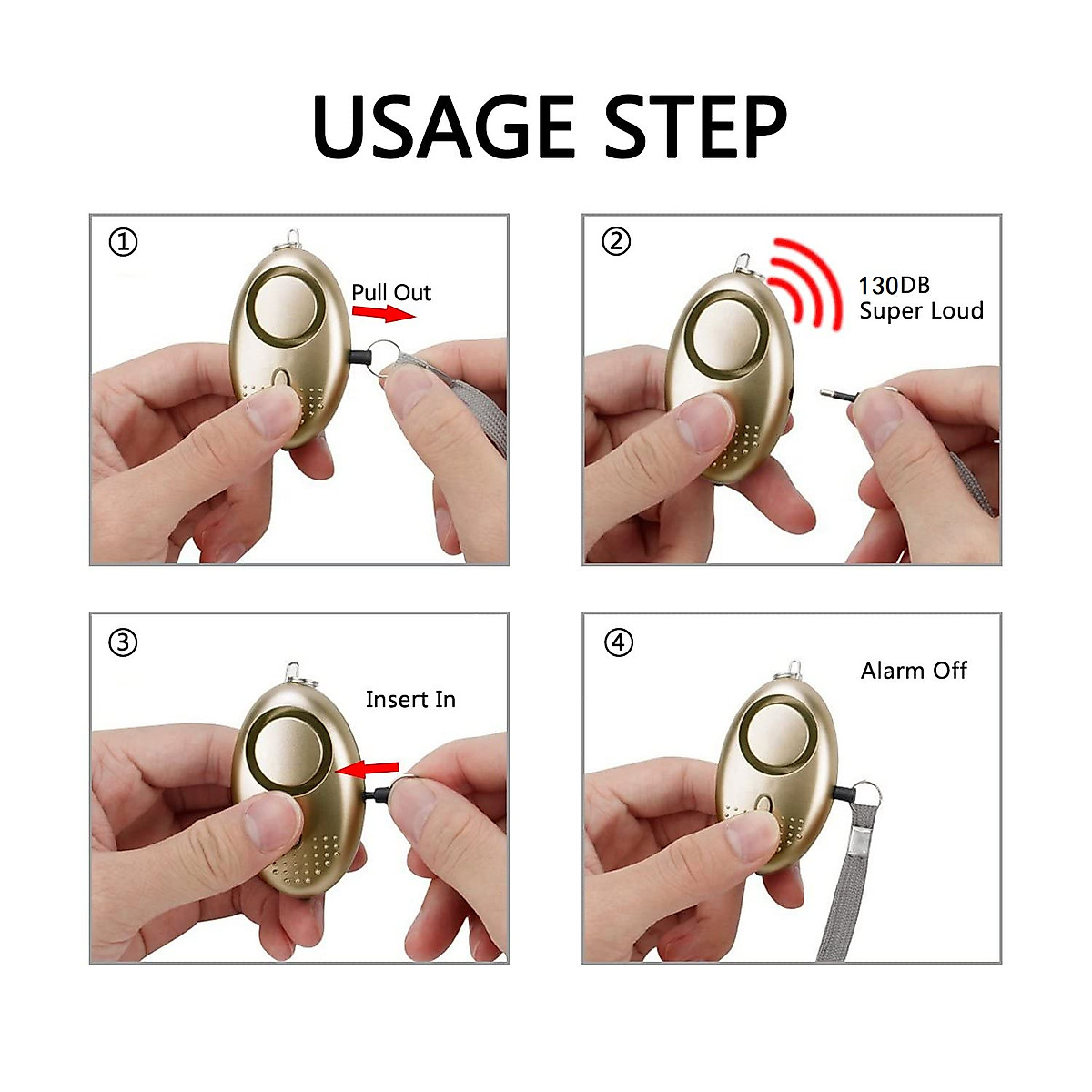 USAGE STEP

①

Pull Out

②

130DB
Super Loud

③

Insert In

④

Alarm Off