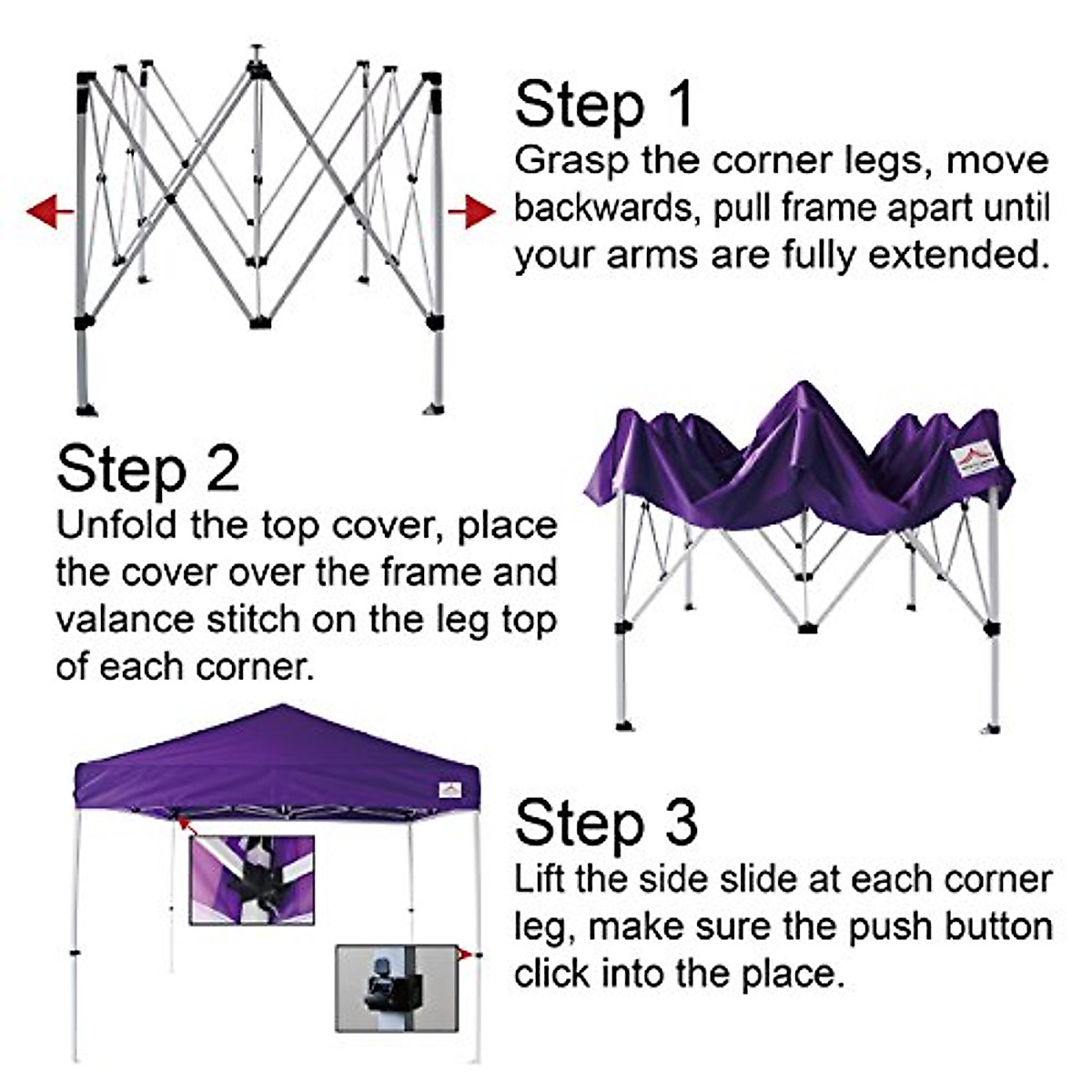 Step 1
Grasp the corner legs, move backwards, pull frame apart until your arms are fully extended.

Step 2
Unfold the top cover, place the cover over the frame and valance stitch on the leg top of each corner.

Step 3
Lift the side slide at each corner leg, make sure the push button click into the place.