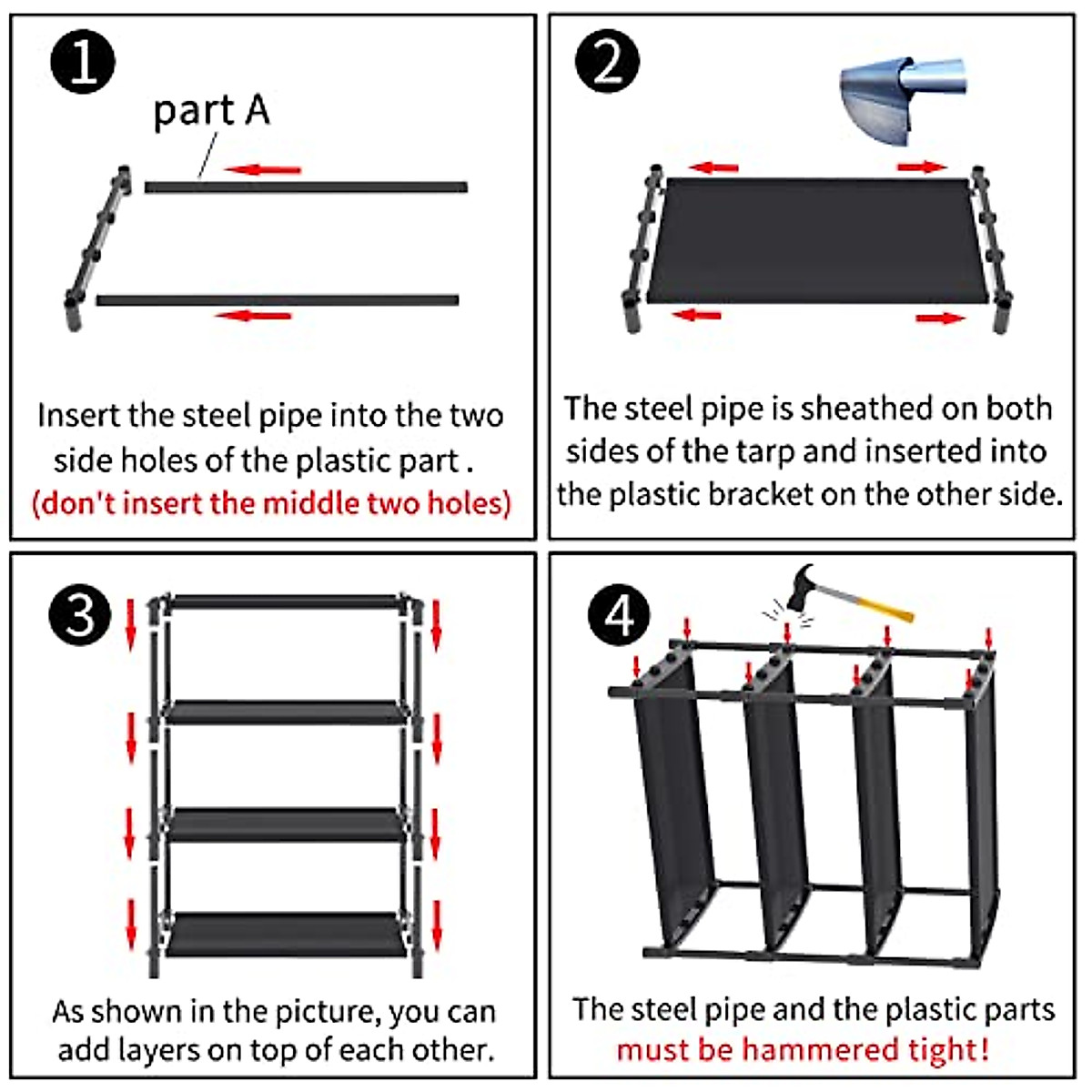 1

part A

Insert the steel pipe into the two side holes of the plastic part .
(don't insert the middle two holes)

2

The steel pipe is sheathed on both sides of the tarp and inserted into the plastic bracket on the other side.

3

As shown in the picture, you can add layers on top of each other.

4

The steel pipe and the plastic parts must be hammered tight!