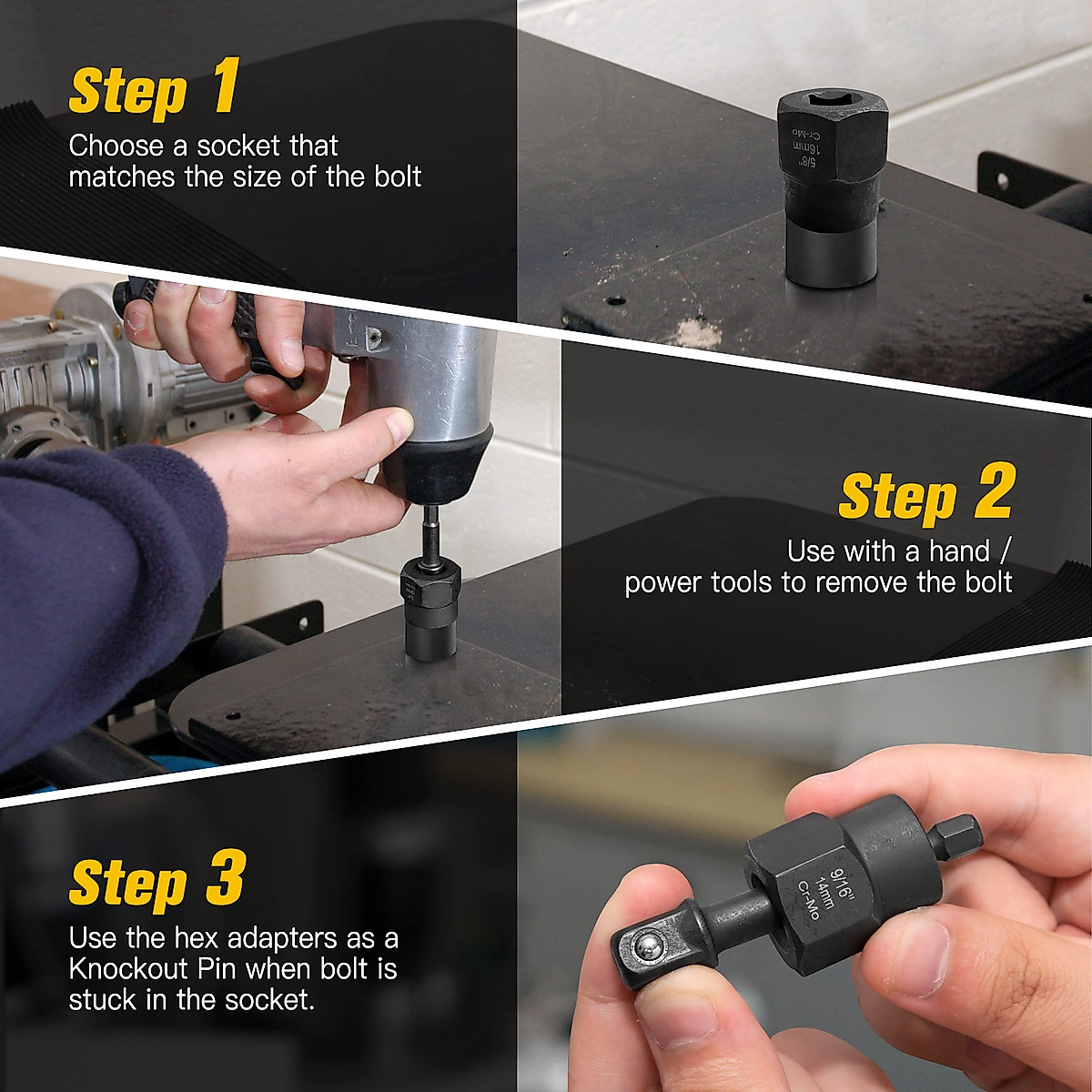 Step 1
Choose a socket that matches the size of the bolt

5/8"
16mm
Cr-Mo

Step 2
Use with a hand / power tools to remove the bolt

Step 3
Use the hex adapters as a Knockout Pin when bolt is stuck in the socket.

9/16"
14mm
Cr-Mo