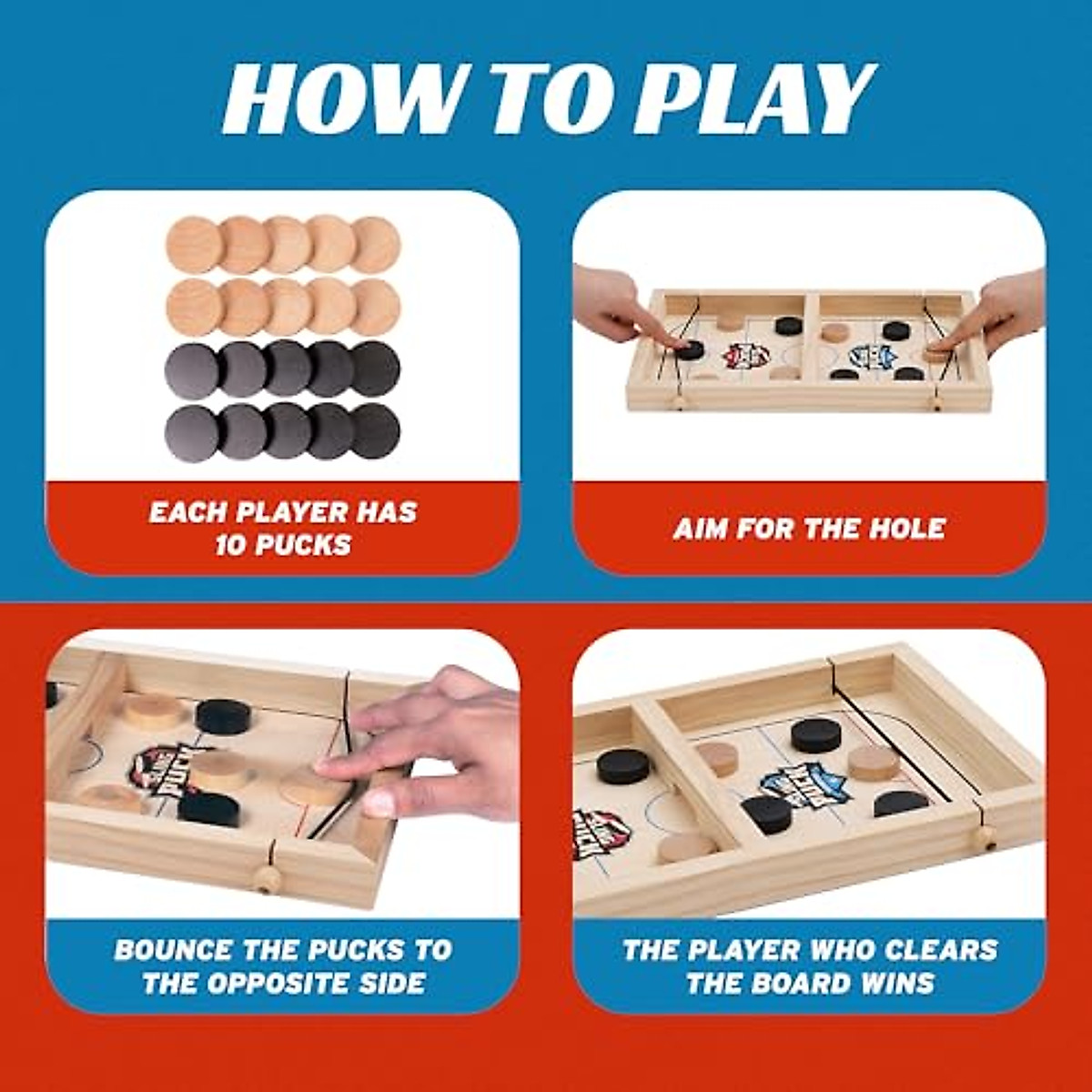 HOW TO PLAY

EACH PLAYER HAS 10 PUCKS

AIM FOR THE HOLE

BOUNCE THE PUCKS TO THE OPPOSITE SIDE

THE PLAYER WHO CLEARS THE BOARD WINS