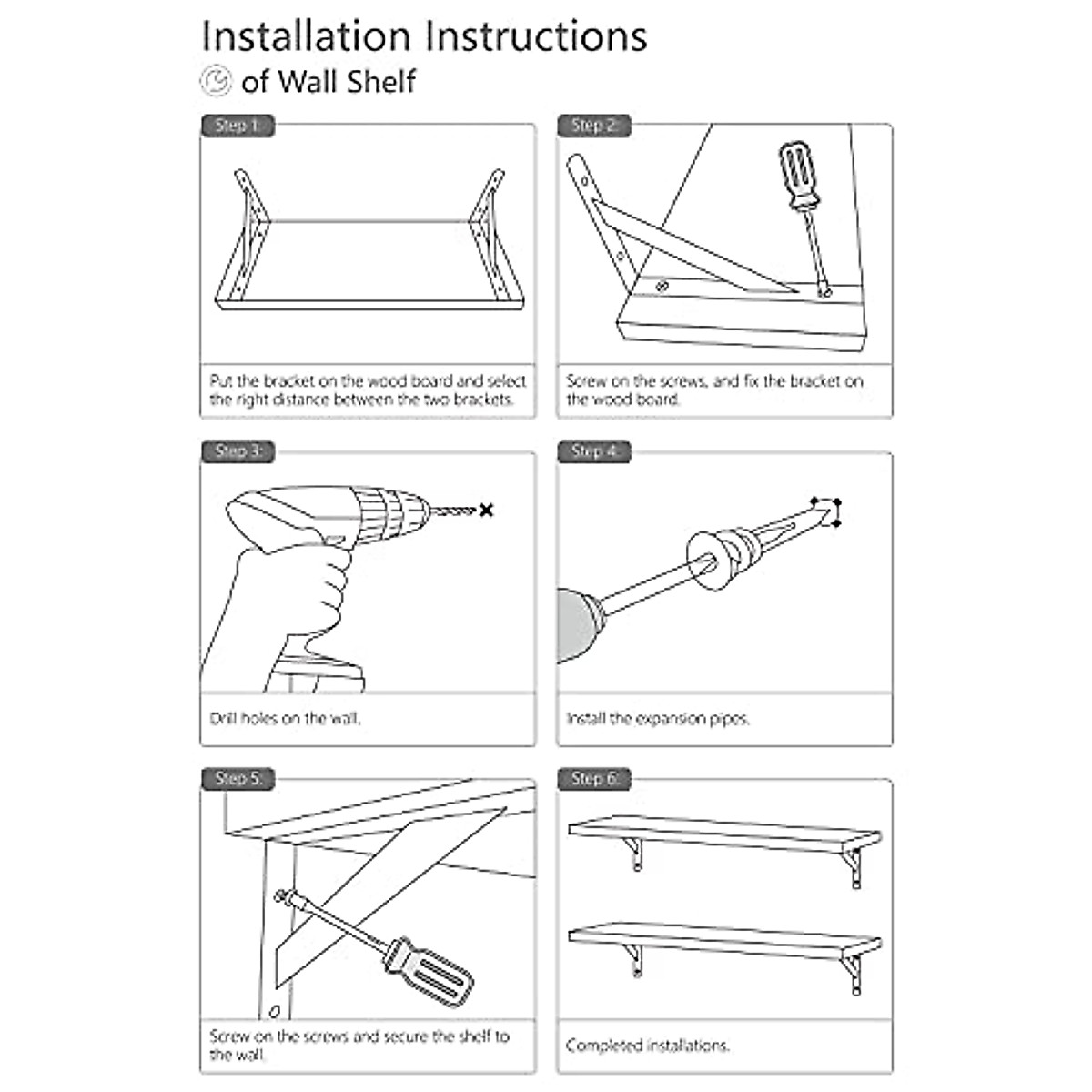 Installation Instructions
of Wall Shelf

Step 1:

Put the bracket on the wood board and select the right distance between the two brackets.

Step 2:

Screw on the screws, and fix the bracket on the wood board.

Step 3:

Drill holes on the wall.

Step 4:

Install the expansion pipes.

Step 5:

Screw on the screws and secure the shelf to the wall.

Step 6:

Completed installations.