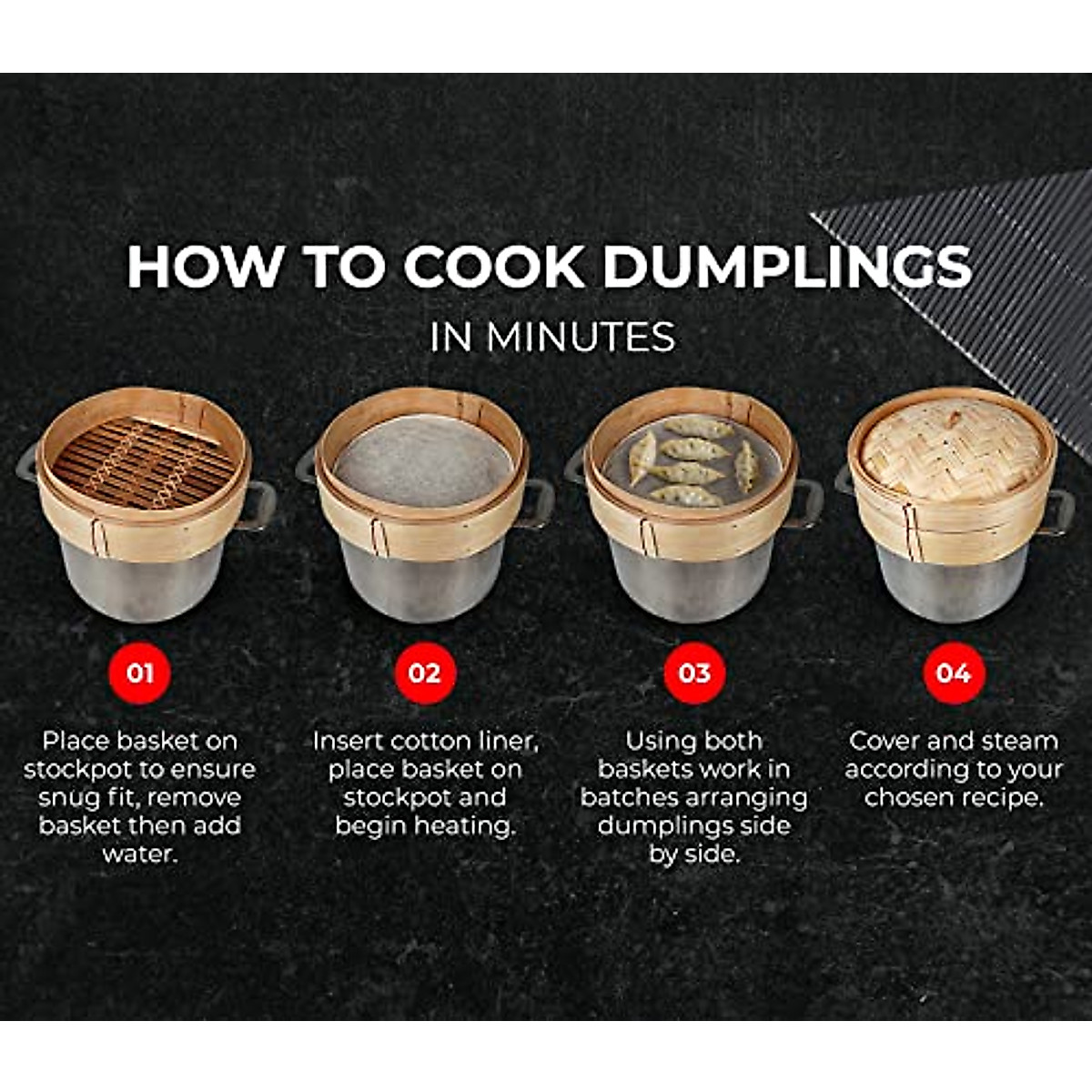 HOW TO COOK DUMPLINGS

IN MINUTES

01

Place basket on stockpot to ensure snug fit, remove basket then add water.

02

Insert cotton liner, place basket on stockpot and begin heating.

03

Using both baskets work in batches arranging dumplings side by side.

04

Cover and steam according to your chosen recipe.