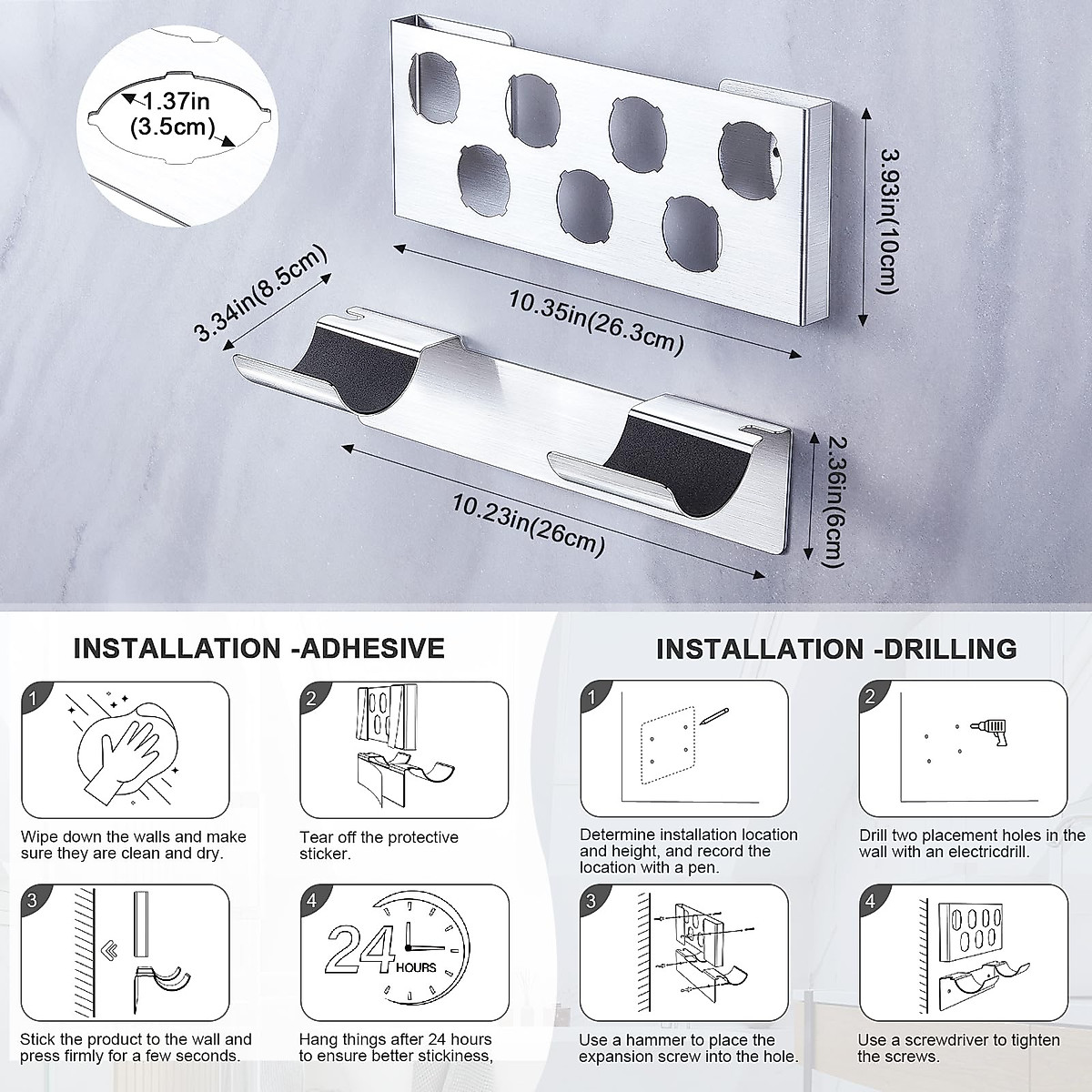 1.37in
(3.5cm)

3.93in(10cm)

10.35in(26.3cm)

3.34in(8.5cm)

2.36in(6cm)

10.23in(26cm)

INSTALLATION -ADHESIVE

1

Wipe down the walls and make sure they are clean and dry.

2

Tear off the protective sticker.

3

Stick the product to the wall and press firmly for a few seconds.

4

24 HOURS

Hang things after 24 hours to ensure better stickiness,

INSTALLATION -DRILLING

1

Determine installation location and height, and record the location with a pen.

2

Drill two placement holes in the wall with an electricdrill.

3

Use a hammer to place the expansion screw into the hole.

4

Use a screwdriver to tighten the screws.