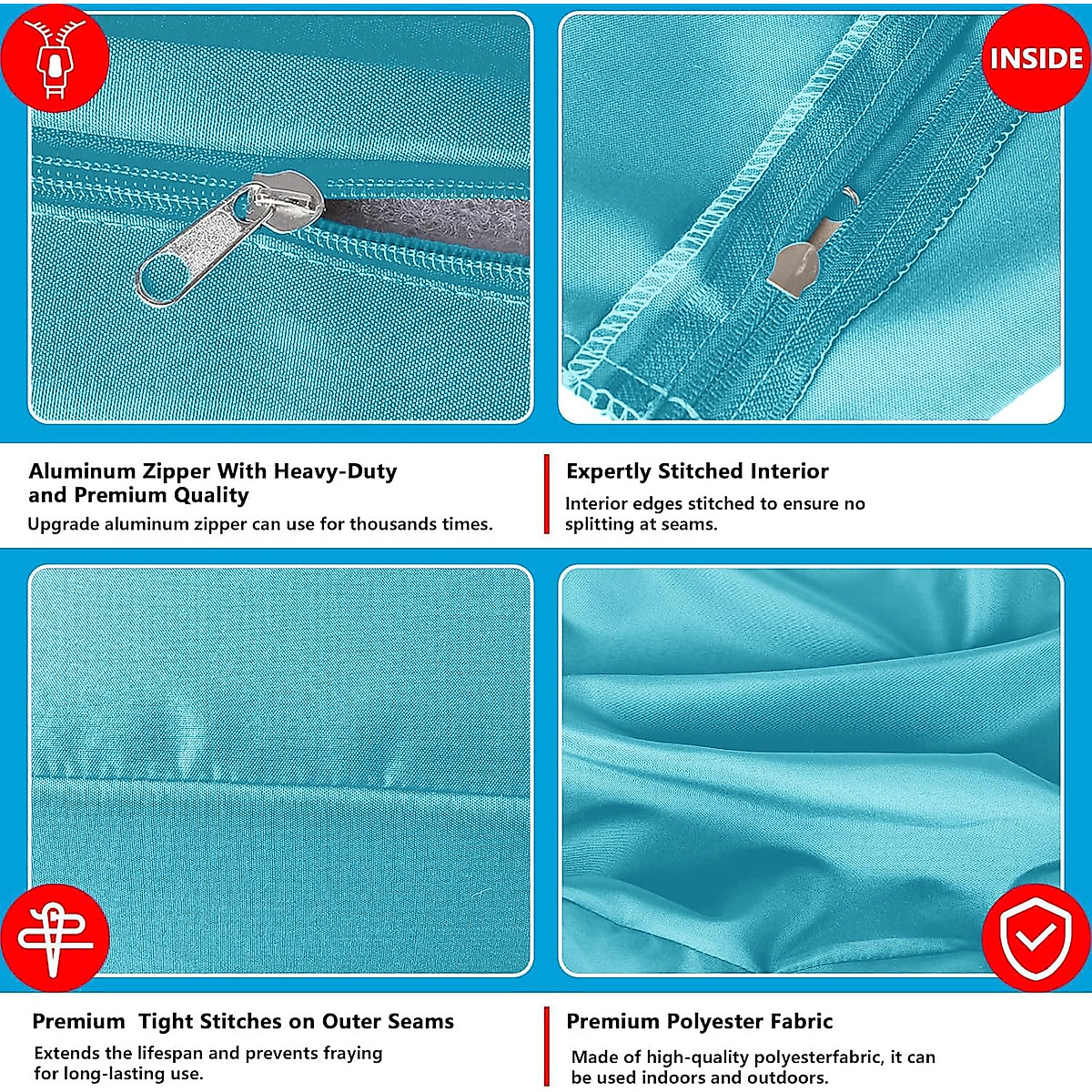 INSIDE

Aluminum Zipper With Heavy-Duty and Premium Quality

Upgrade aluminum zipper can use for thousands times.

Expertly Stitched Interior

Interior edges stitched to ensure no splitting at seams.

Premium Tight Stitches on Outer Seams

Extends the lifespan and prevents fraying for long-lasting use.

Premium Polyester Fabric

Made of high-quality polyesterfabric, it can be used indoors and outdoors.