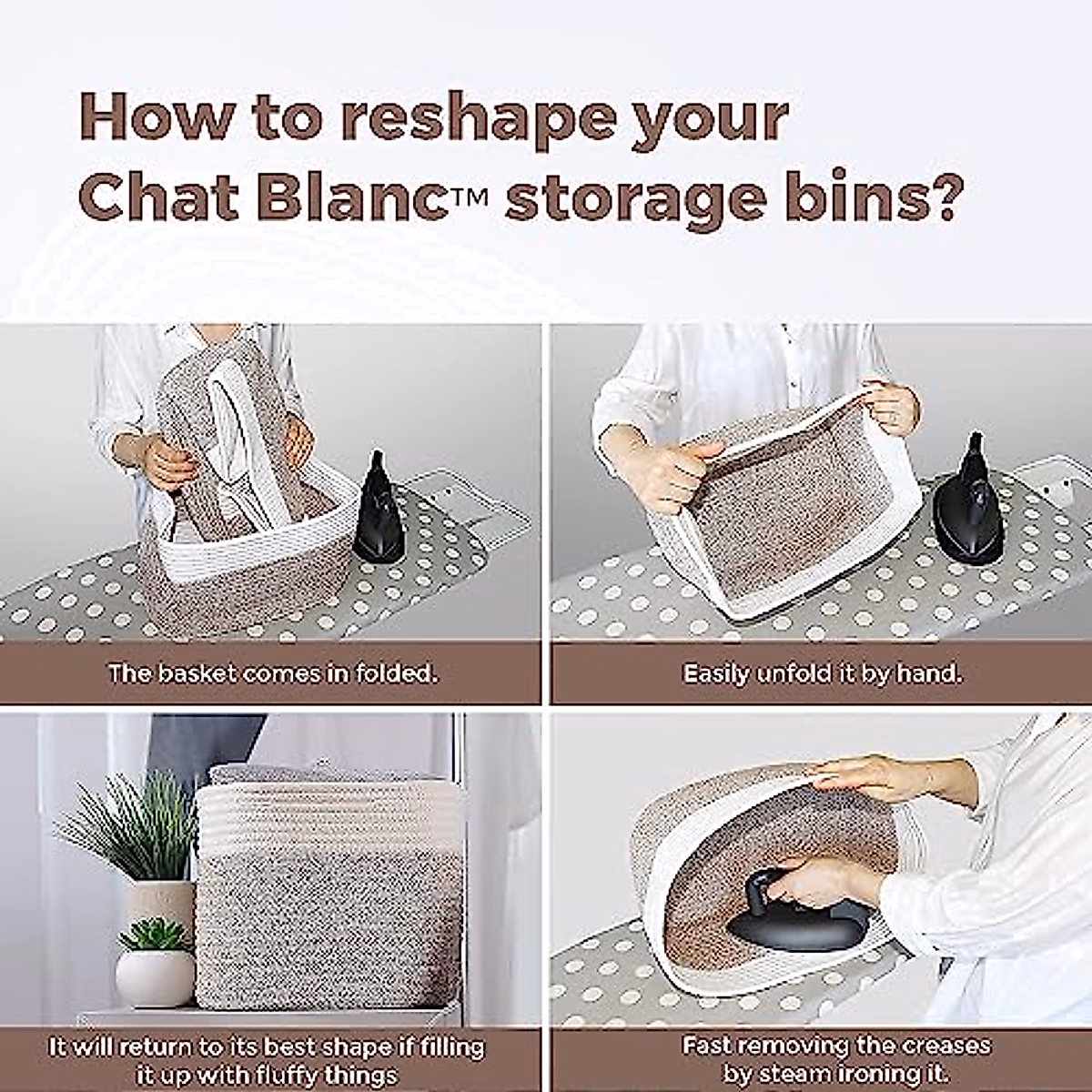 How to reshape your Chat Blanc™ storage bins?

The basket comes in folded.

Easily unfold it by hand.

It will return to its best shape if filling it up with fluffy things

Fast removing the creases by steam ironing it.