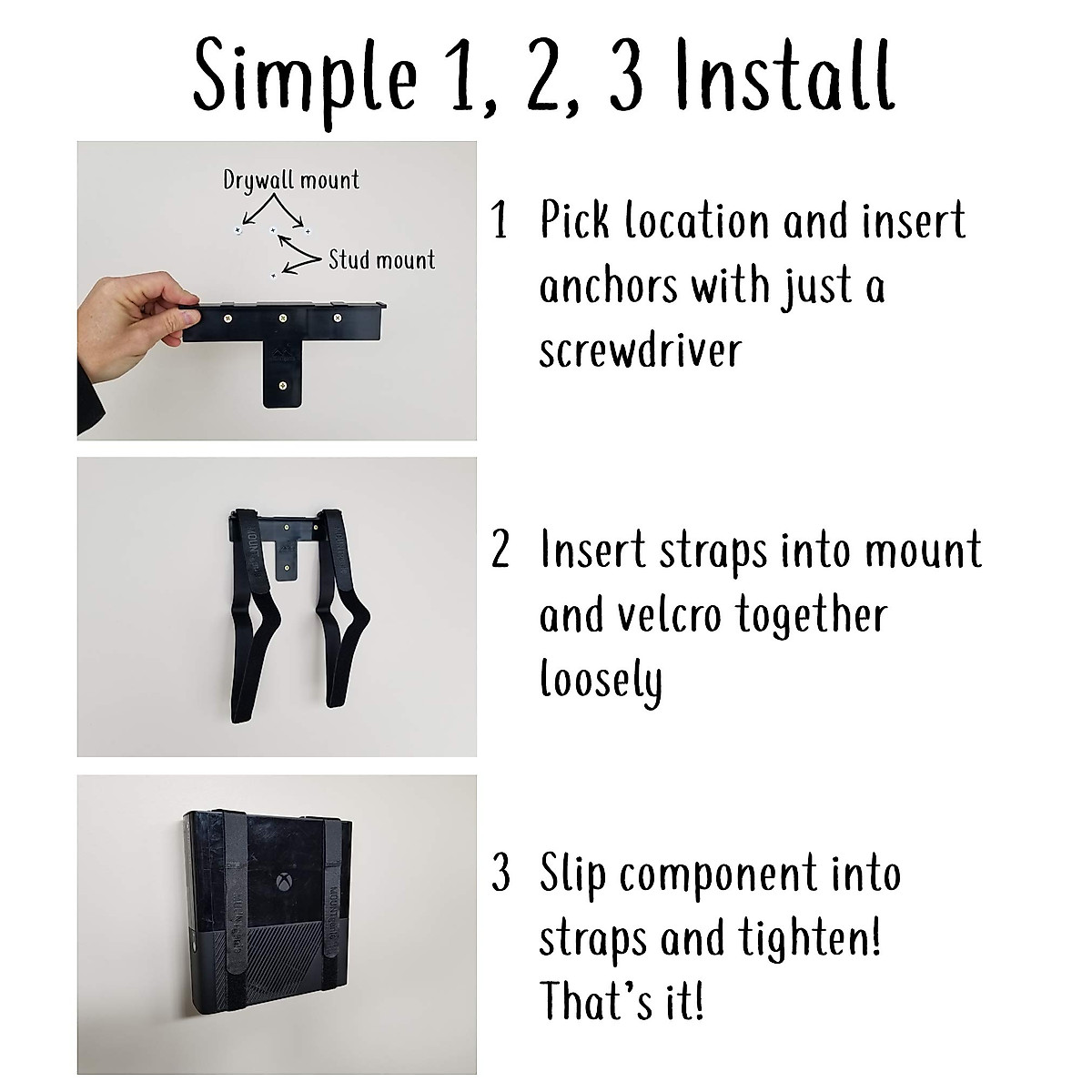 Simple 1, 2, 3 Install

Drywall mount

Stud mount

1 Pick location and insert anchors with just a screwdriver

2 Insert straps into mount and velcro together loosely

3 Slip component into straps and tighten! That's it!