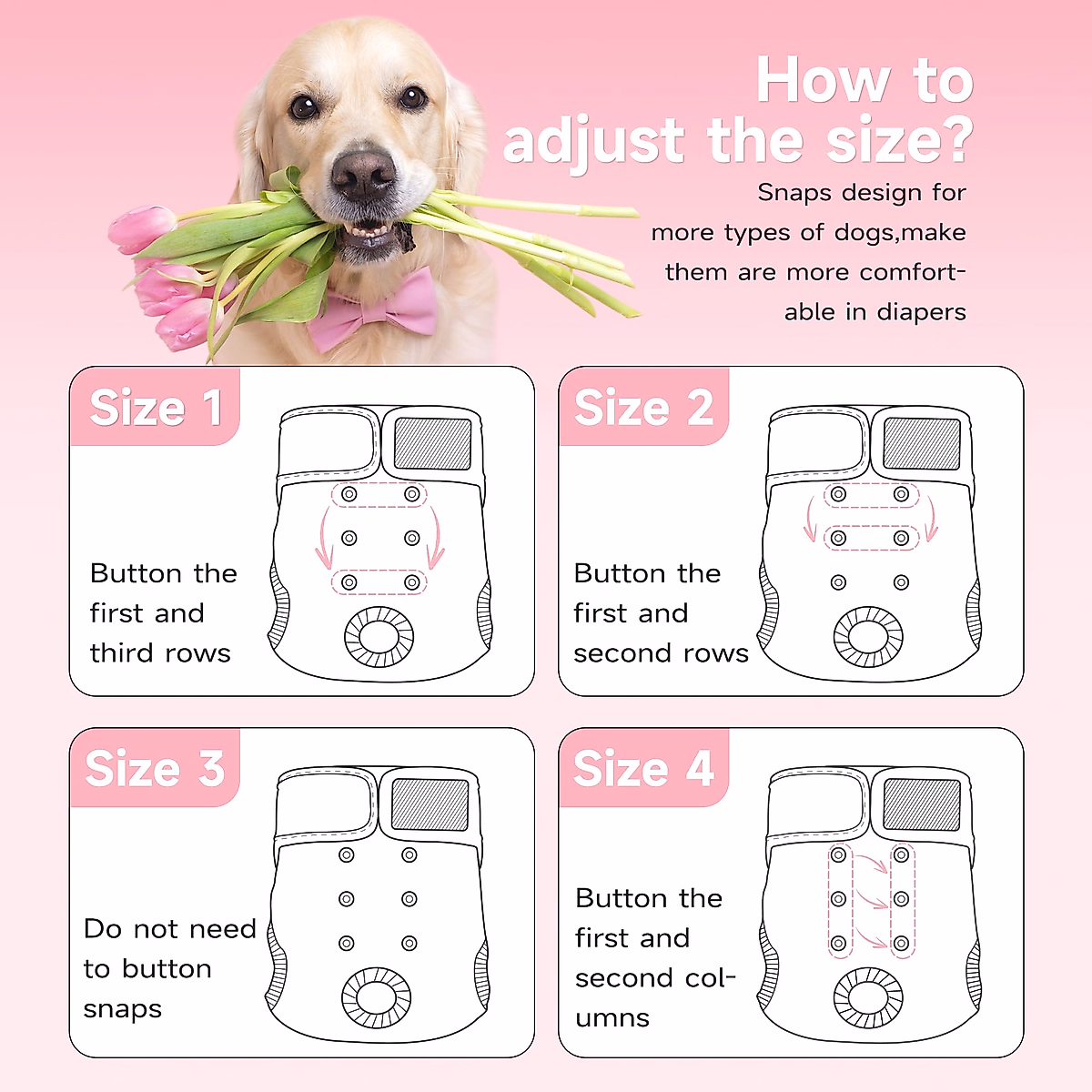 How to adjust the size?

Snaps design for more types of dogs,make them are more comfortable in diapers

Size 1

Button the first and third rows

Size 2

Button the first and second rows

Size 3

Do not need to button snaps

Size 4

Button the first and second columns