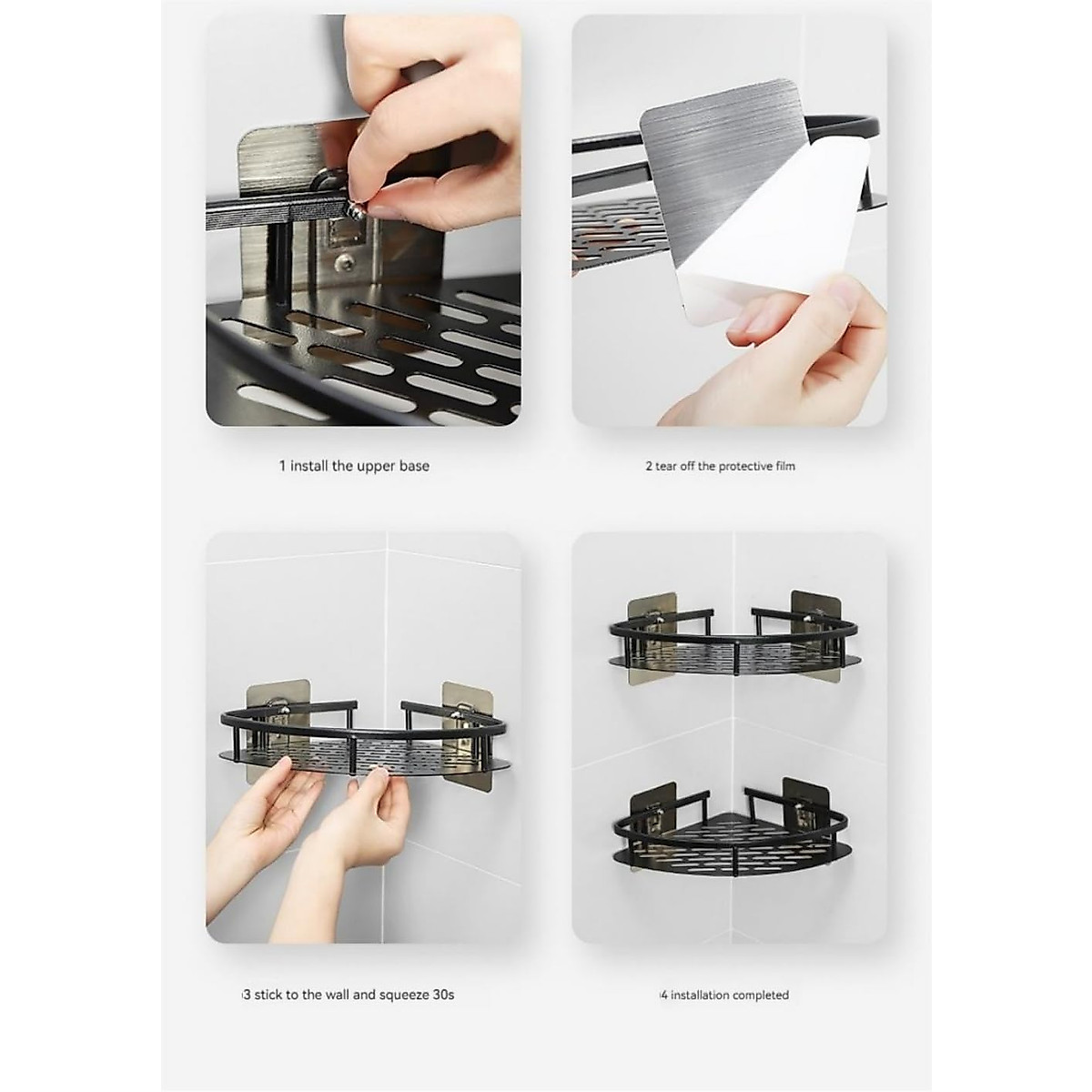 1 install the upper base

2 tear off the protective film

3 stick to the wall and squeeze 30s

4 installation completed