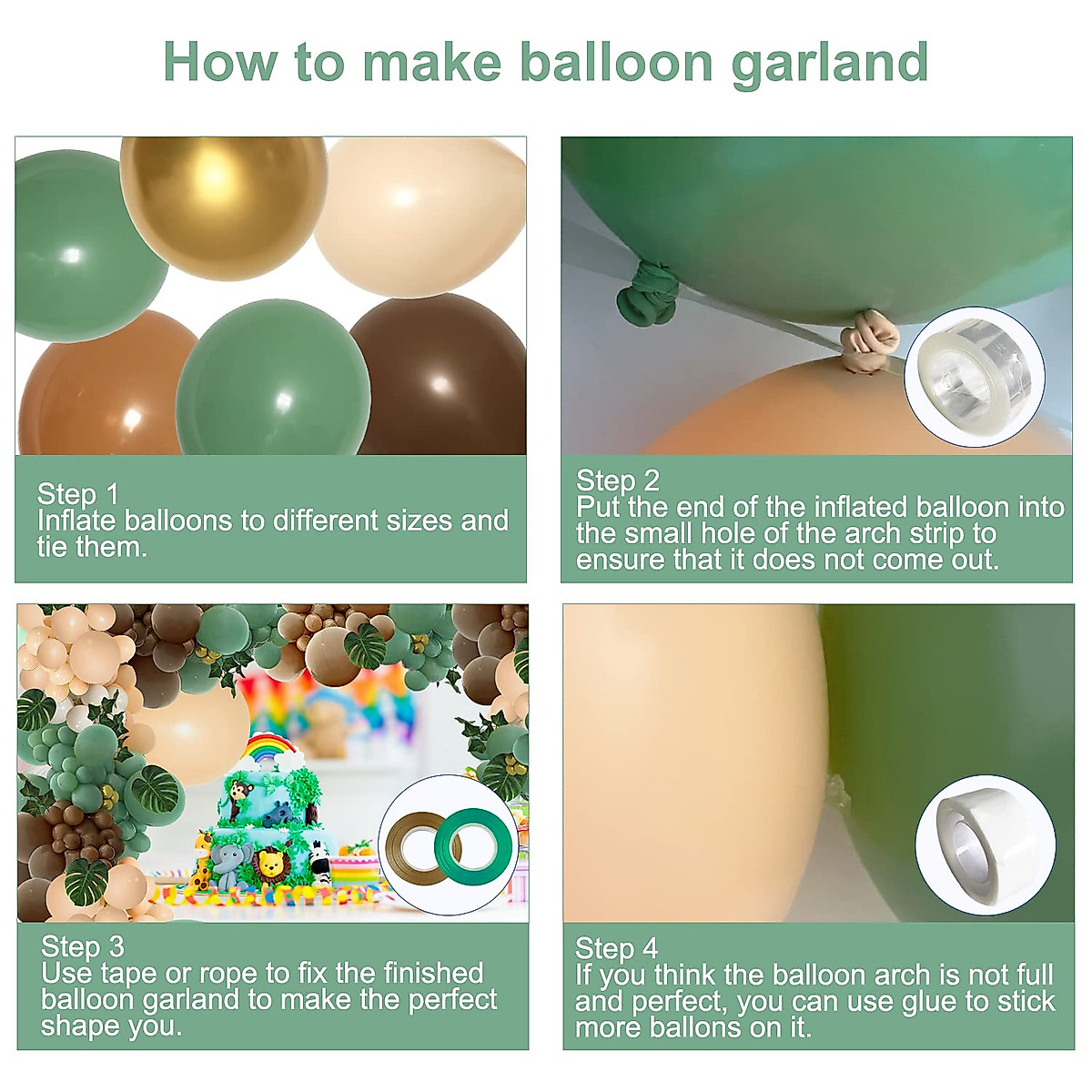 How to make balloon garland

Step 1
Inflate balloons to different sizes and tie them.

Step 2
Put the end of the inflated balloon into the small hole of the arch strip to ensure that it does not come out.

Step 3
Use tape or rope to fix the finished balloon garland to make the perfect shape you.

Step 4
If you think the balloon arch is not full and perfect, you can use glue to stick more ballons on it.