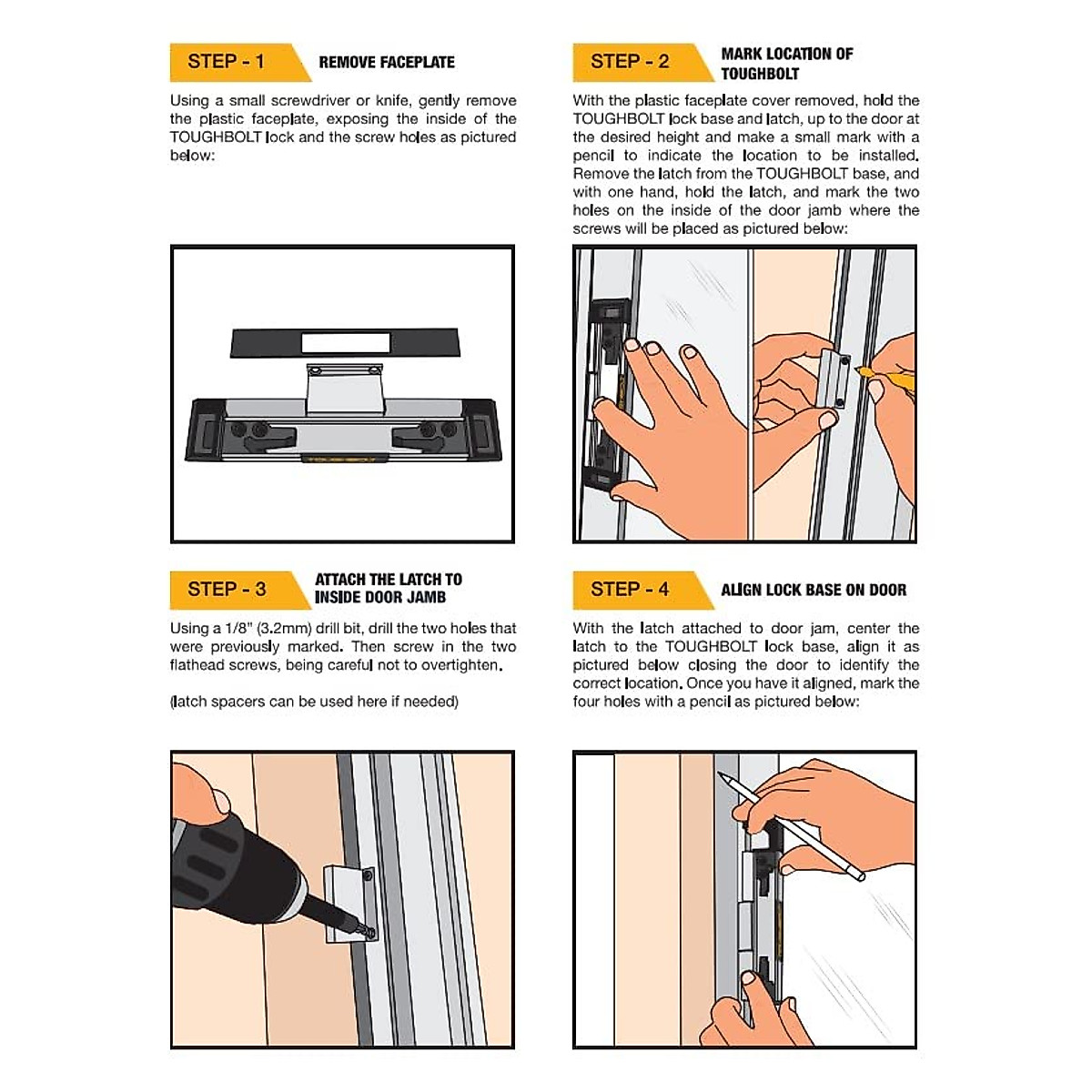 STEP - 1

REMOVE FACEPLATE

Using a small screwdriver or knife, gently remove the plastic faceplate, exposing the inside of the TOUGHBOLT lock and the screw holes as pictured below:

STEP - 2

MARK LOCATION OF TOUGHBOLT

With the plastic faceplate cover removed, hold the TOUGHBOLT lock base and latch, up to the door at the desired height and make a small mark with a pencil to indicate the location to be installed. Remove the latch from the TOUGHBOLT base, and with one hand, hold the latch, and mark the two holes on the inside of the door jamb where the screws will be placed as pictured below:

STEP - 3

ATTACH THE LATCH TO INSIDE DOOR JAMB

Using a 1/8" (3.2mm) drill bit, drill the two holes that were previously marked. Then screw in the two flathead screws, being careful not to overtighten.

(latch spacers can be used here if needed)

STEP - 4

ALIGN LOCK BASE ON DOOR

With the latch attached to door jam, center the latch to the TOUGHBOLT lock base, align it as pictured below closing the door to identify the correct location. Once you have it aligned, mark the four holes with a pencil as pictured below: