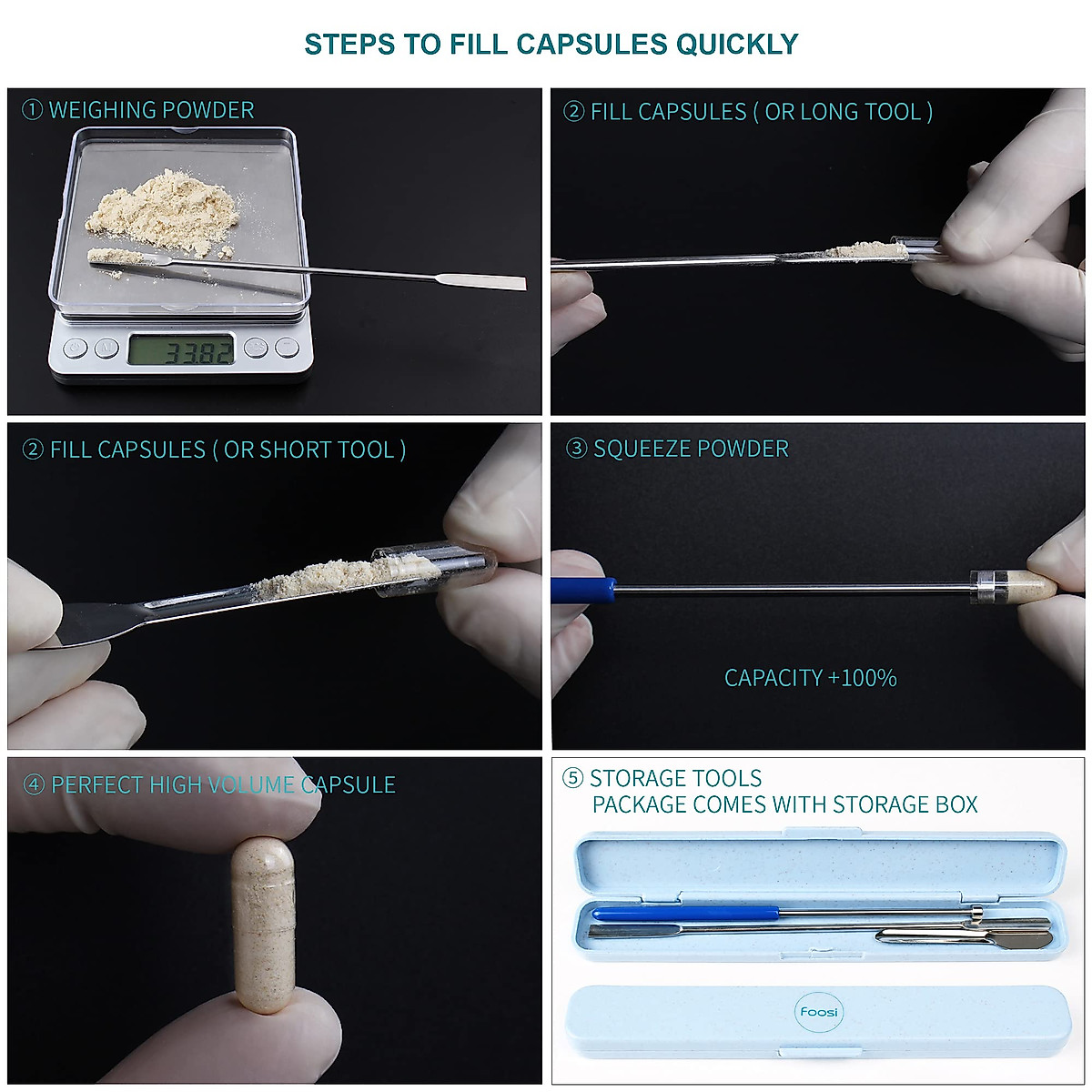 STEPS TO FILL CAPSULES QUICKLY

① WEIGHING POWDER

33.82

② FILL CAPSULES ( OR LONG TOOL )

② FILL CAPSULES ( OR SHORT TOOL )

③ SQUEEZE POWDER

CAPACITY +100%

④ PERFECT HIGH VOLUME CAPSULE

⑤ STORAGE TOOLS
PACKAGE COMES WITH STORAGE BOX

Foosi