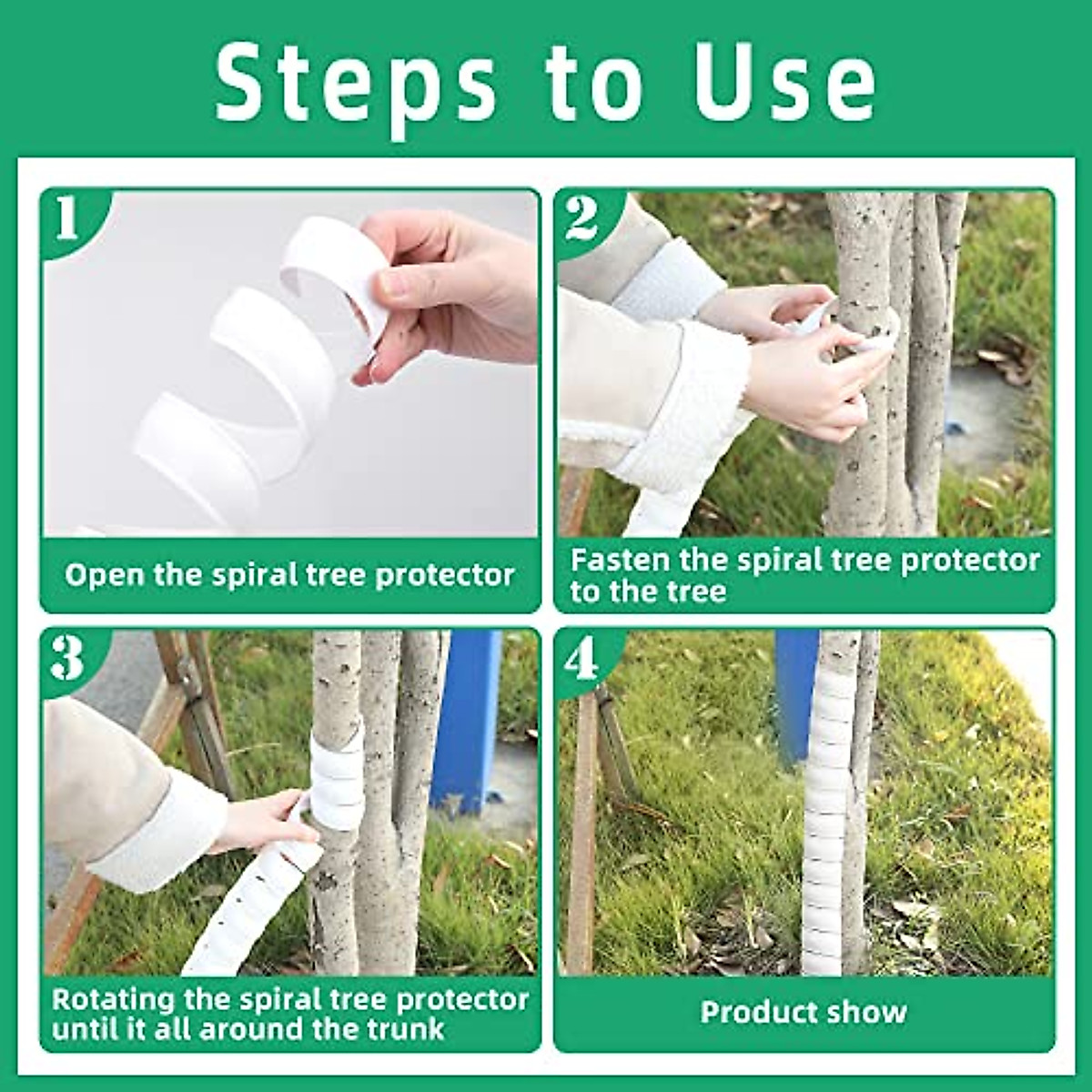 Steps to Use

1

Open the spiral tree protector

2

Fasten the spiral tree protector to the tree

3

Rotating the spiral tree protector until it all around the trunk

4

Product show