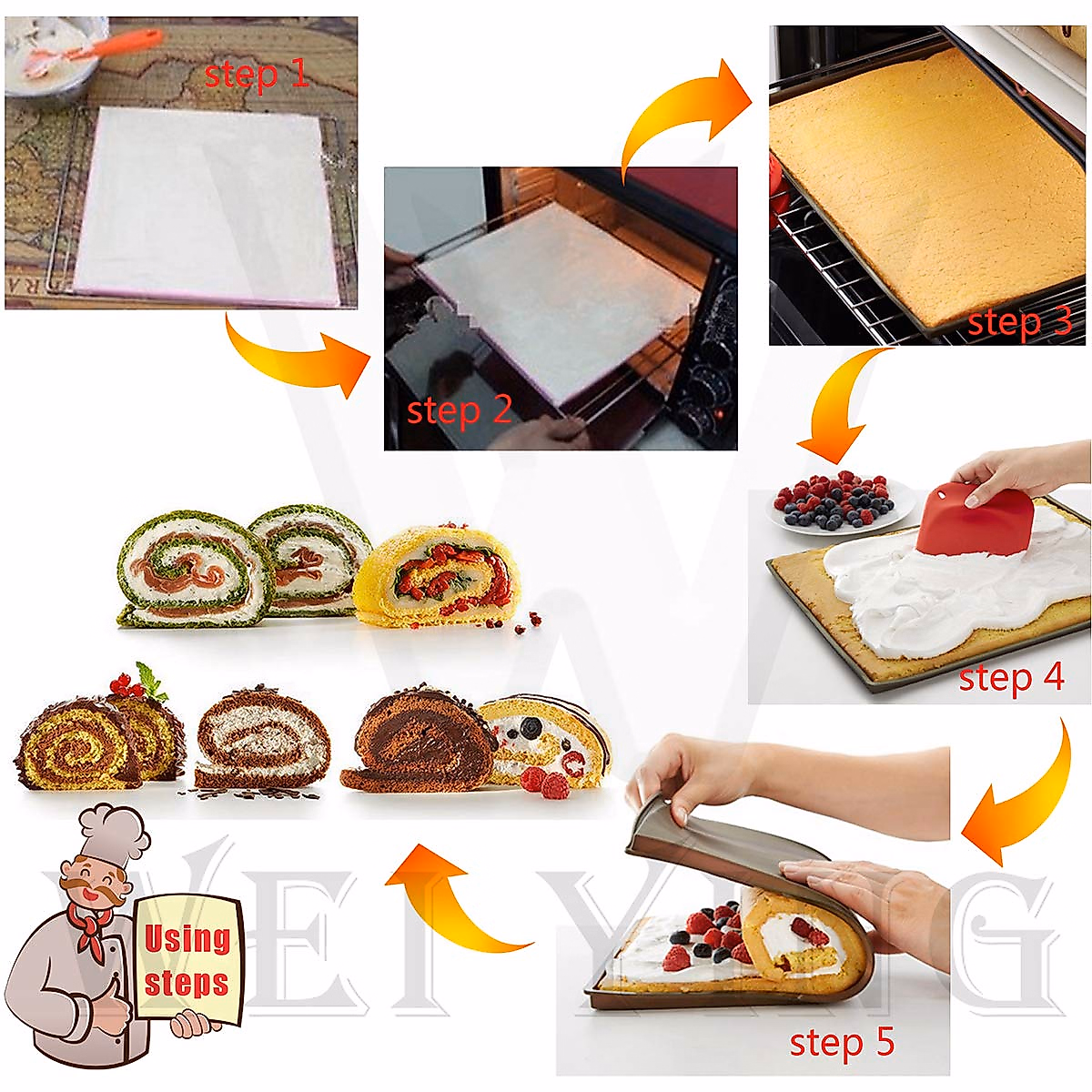 step 1

step 2

step 3

step 4

step 5

Using steps

WEI YING