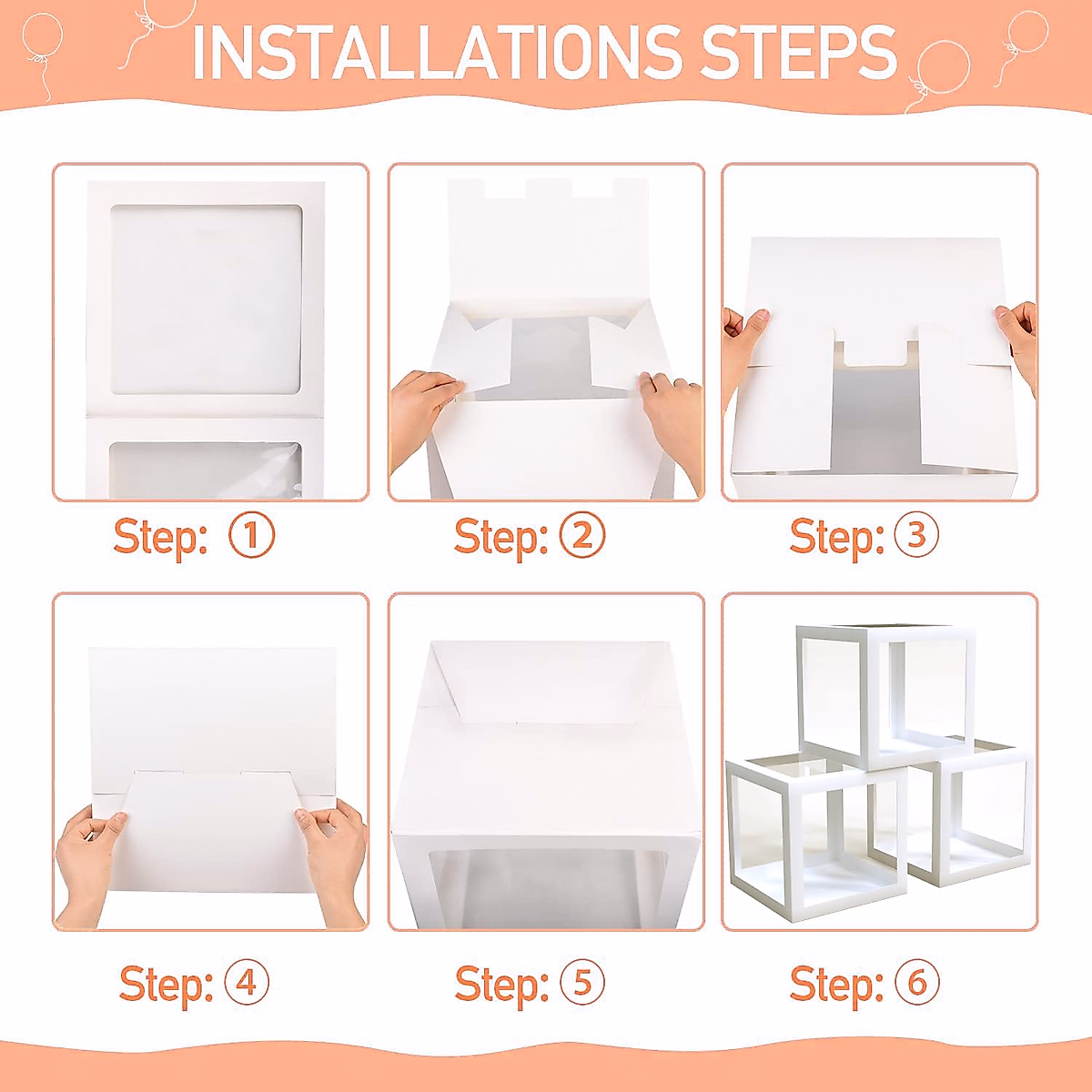 INSTALLATIONS STEPS

Step: ①

Step: ②

Step: ③

Step: ④

Step: ⑤

Step: ⑥