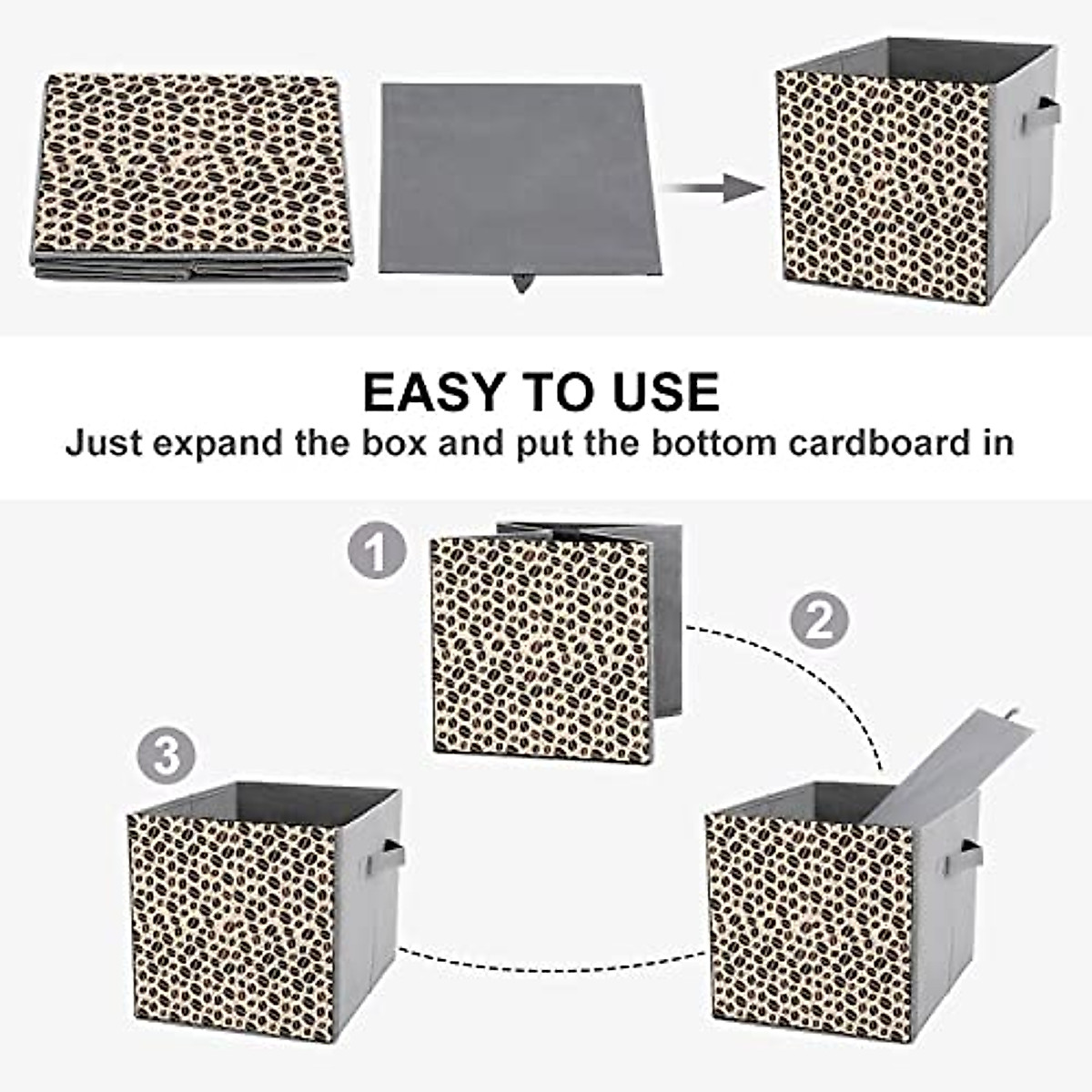 EASY TO USE
Just expand the box and put the bottom cardboard in

1
2
3