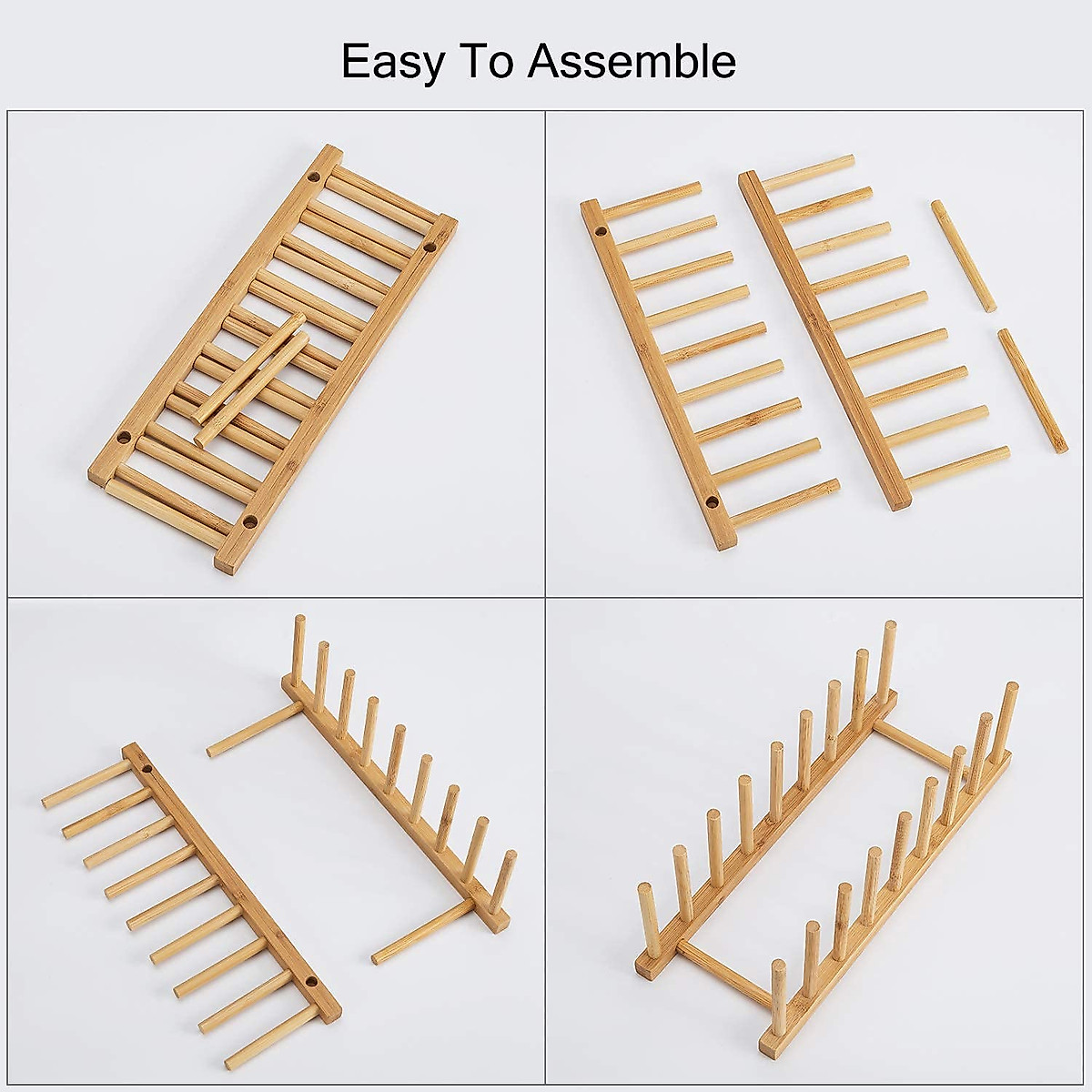 Easy To Assemble