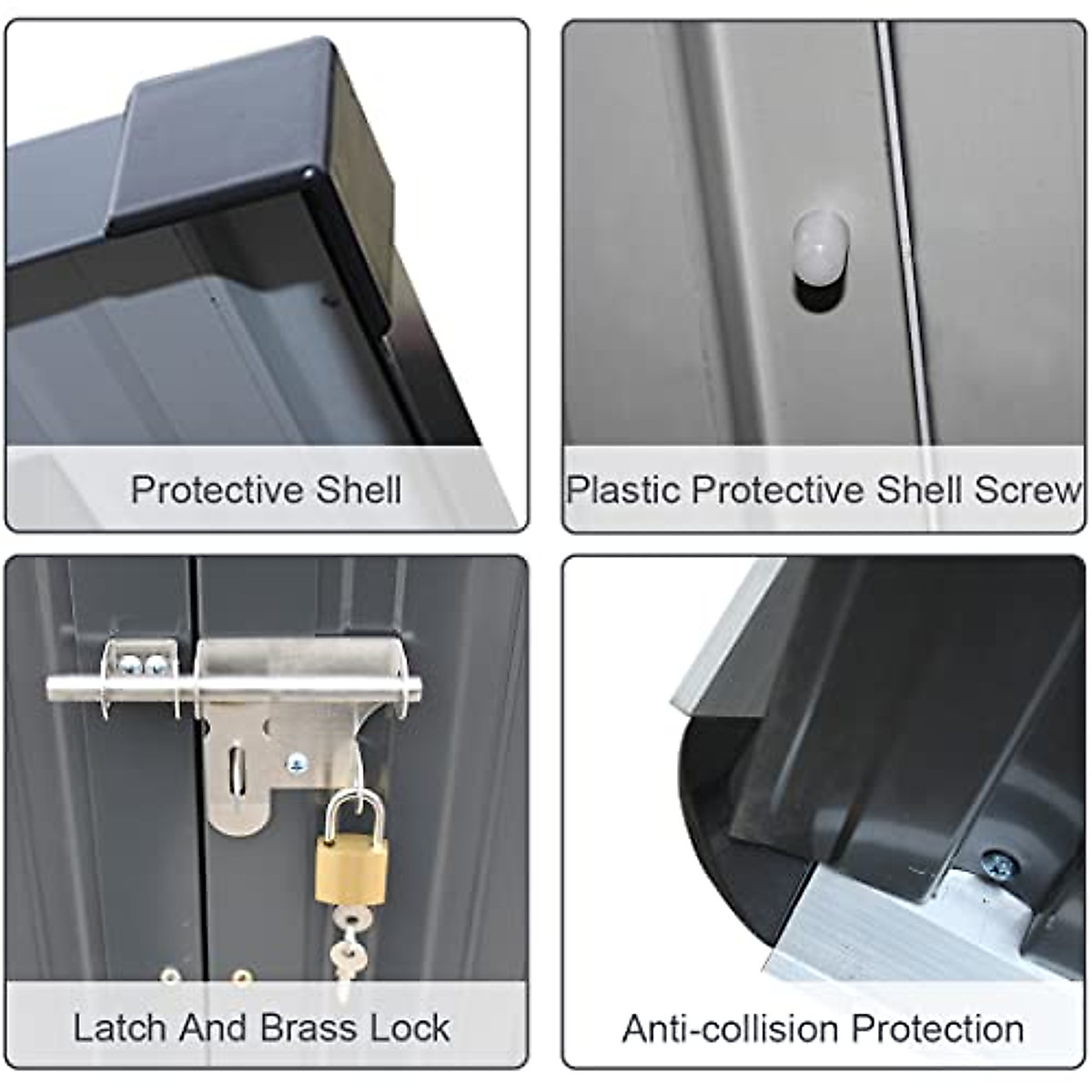 Protective Shell

Plastic Protective Shell Screw

Latch And Brass Lock

Anti-collision Protection