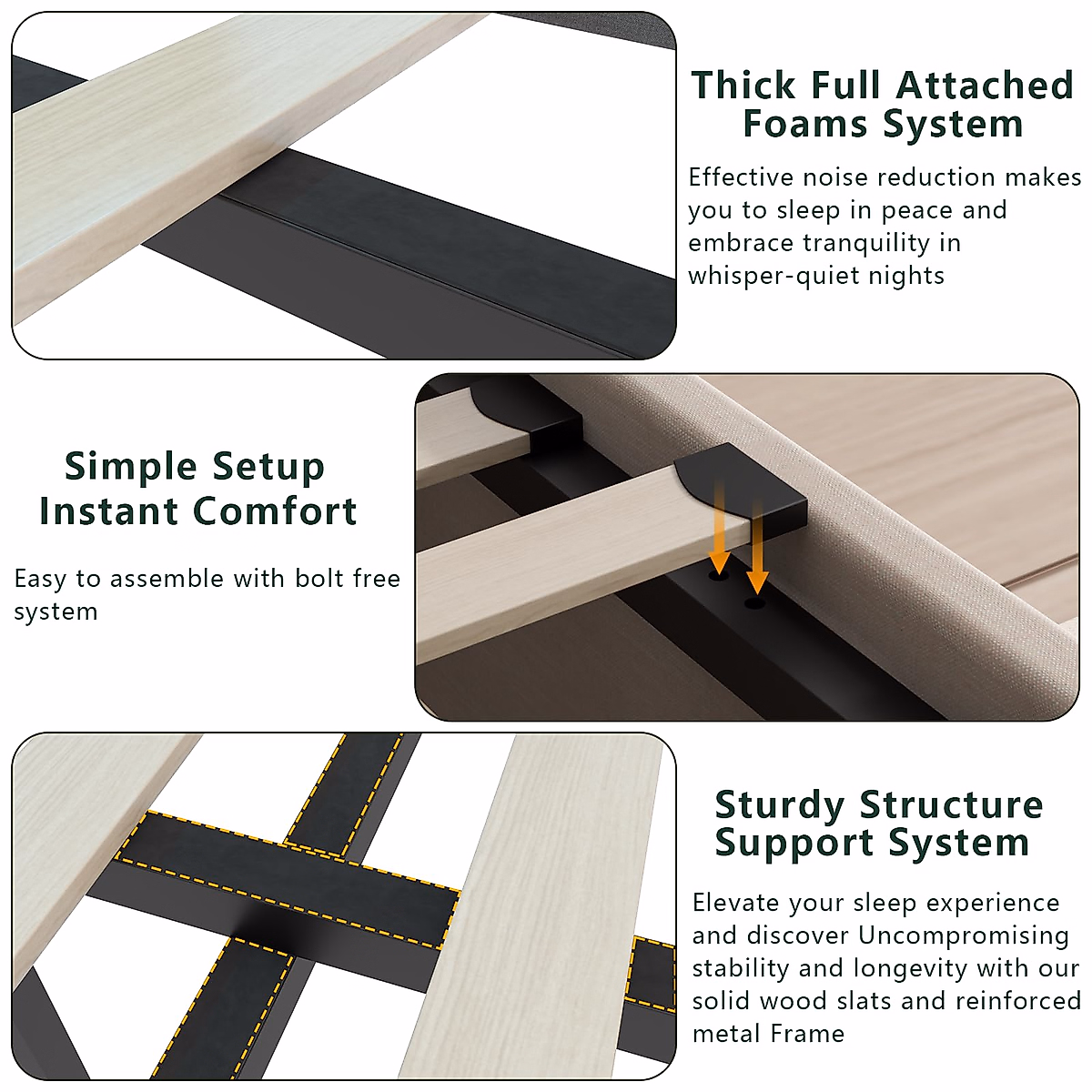 Thick Full Attached Foams System

Effective noise reduction makes you to sleep in peace and embrace tranquility in whisper-quiet nights

Simple Setup Instant Comfort

Easy to assemble with bolt free system

Sturdy Structure Support System

Elevate your sleep experience and discover Uncompromising stability and longevity with our solid wood slats and reinforced metal Frame