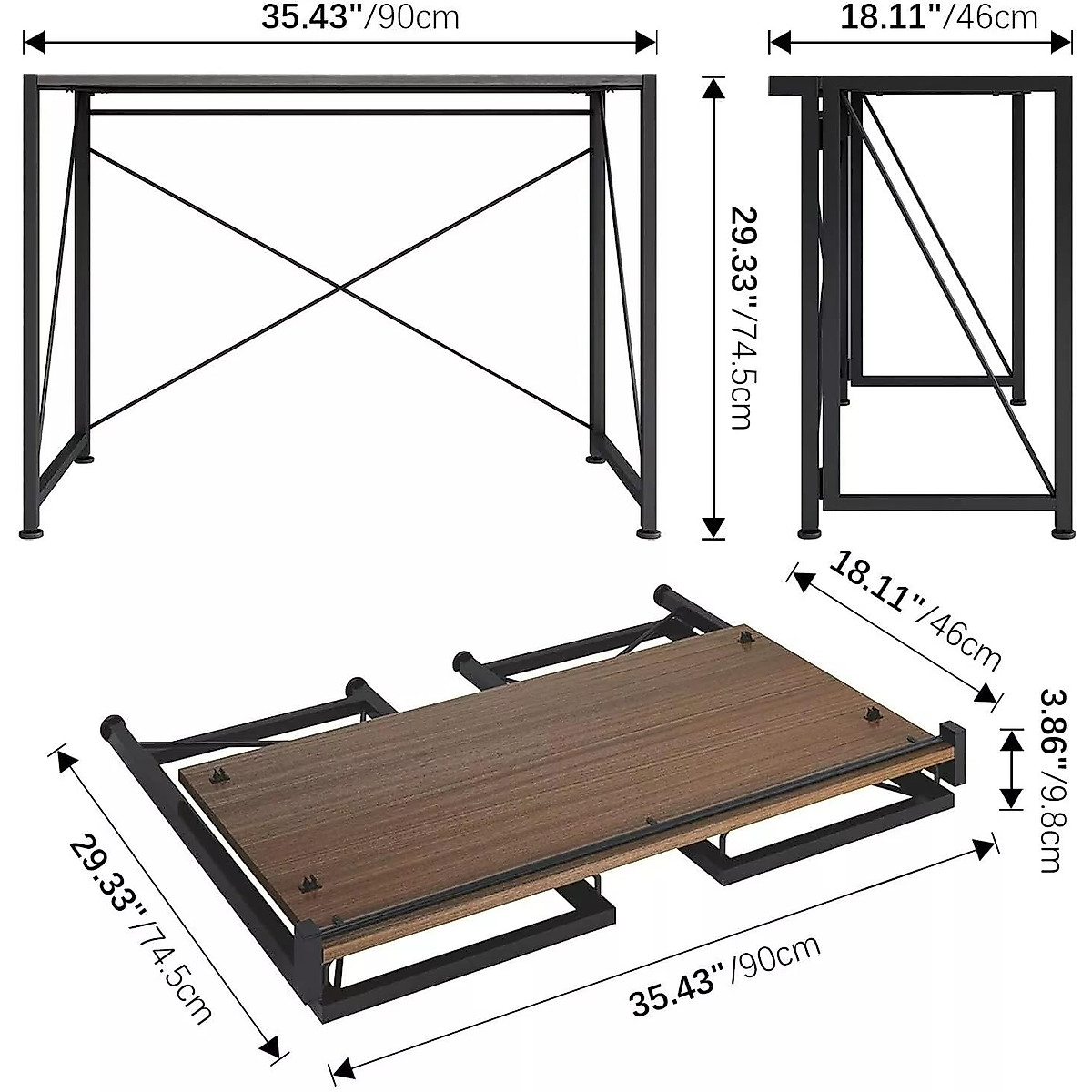 35.43"/90cm

18.11"/46cm

29.33"/74.5cm

18.11"/46cm

3.86"/9.8cm

29.33"/74.5cm

35.43"/90cm