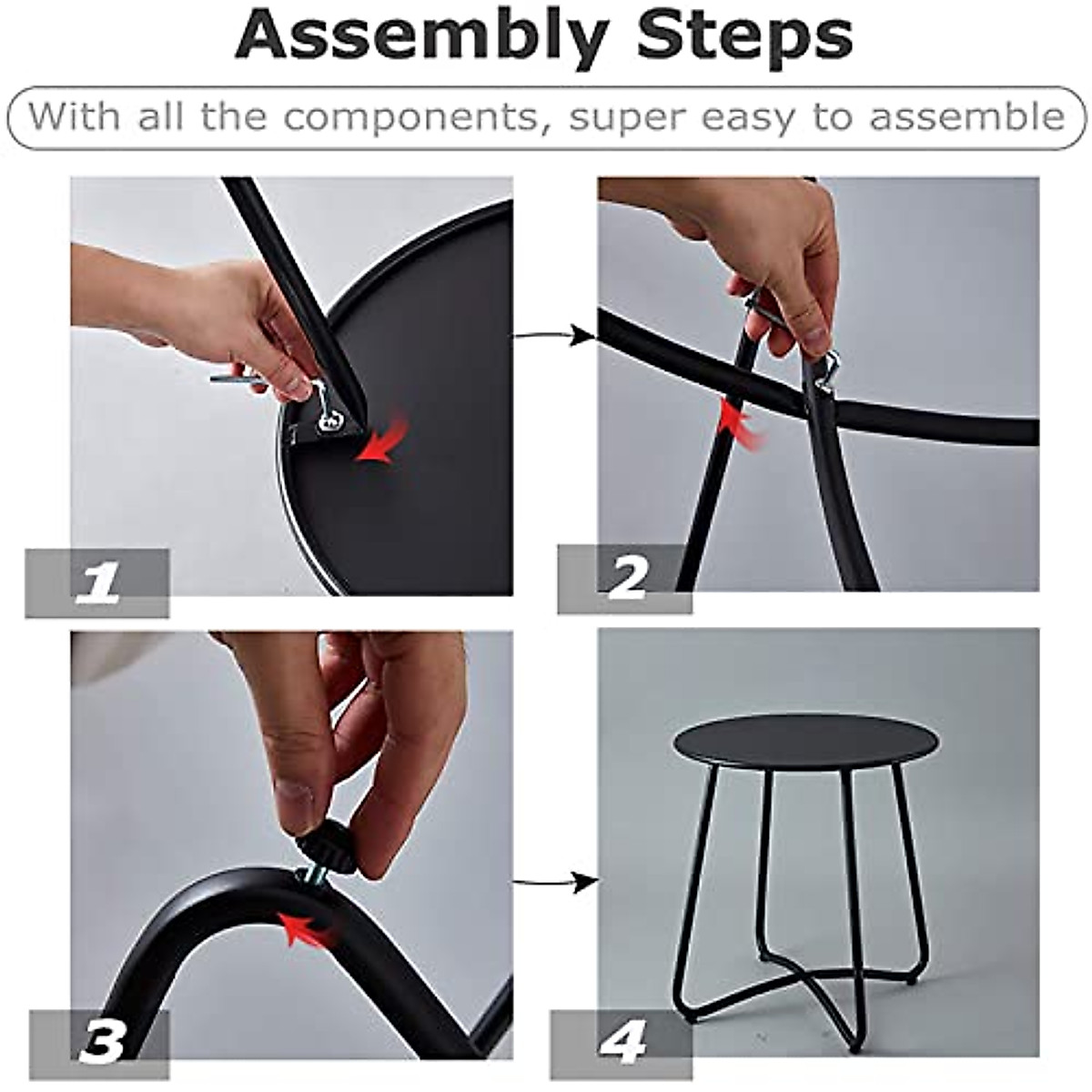 Assembly Steps

With all the components, super easy to assemble

1

2

3

4