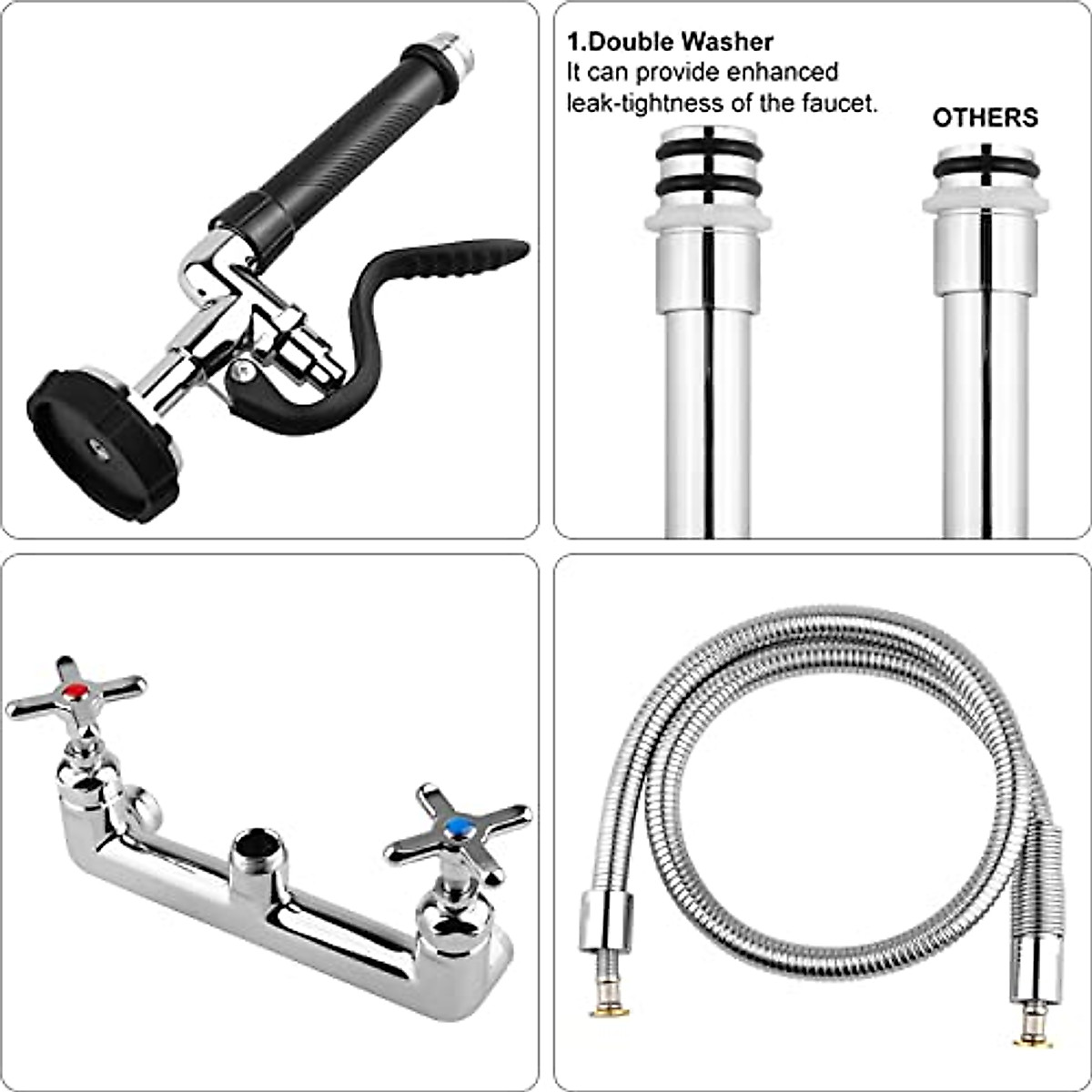 1.Double Washer
It can provide enhanced leak-tightness of the faucet.

OTHERS