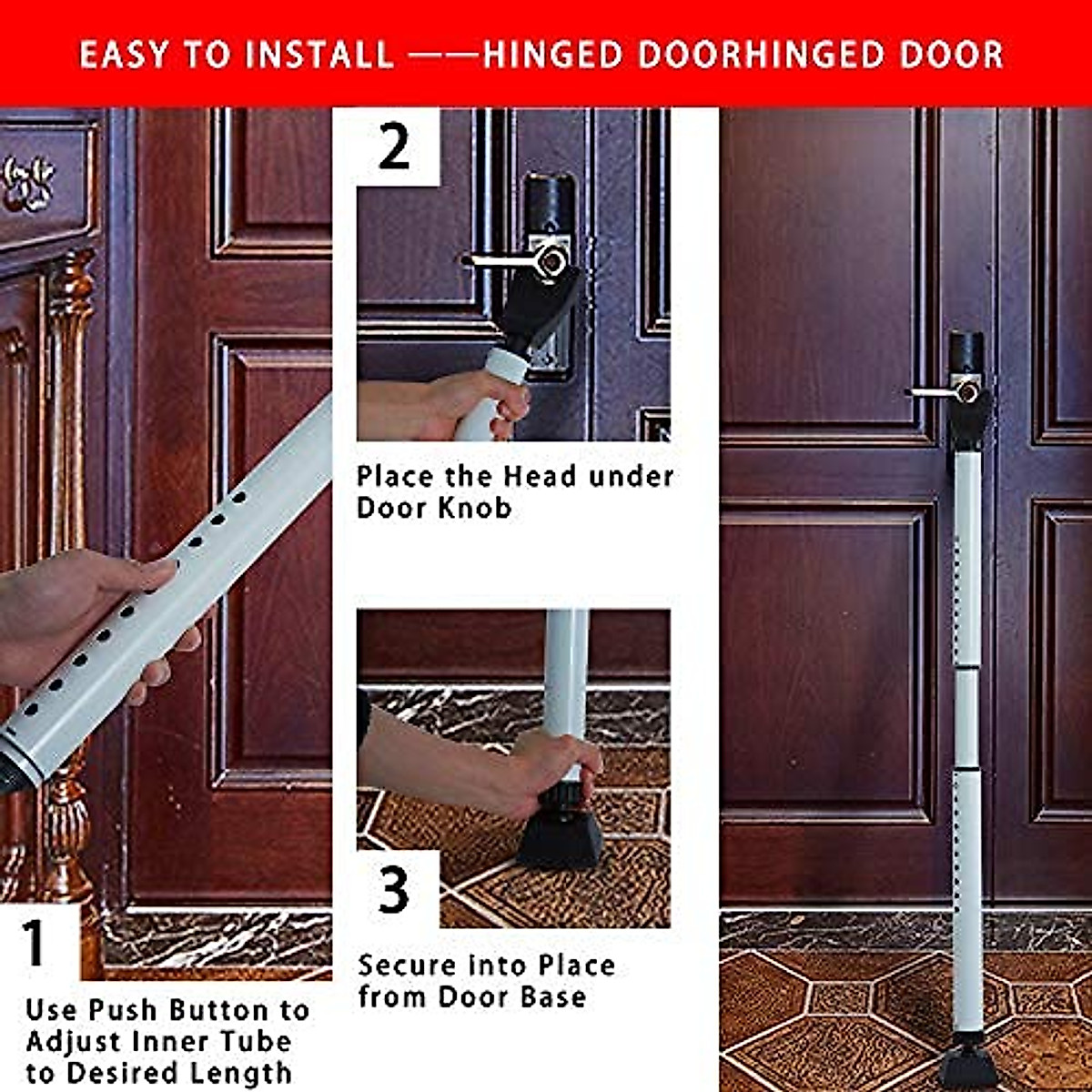 EASY TO INSTALL ——HINGED DOORHINGED DOOR

1

Use Push Button to Adjust Inner Tube to Desired Length

2

Place the Head under Door Knob

3

Secure into Place from Door Base