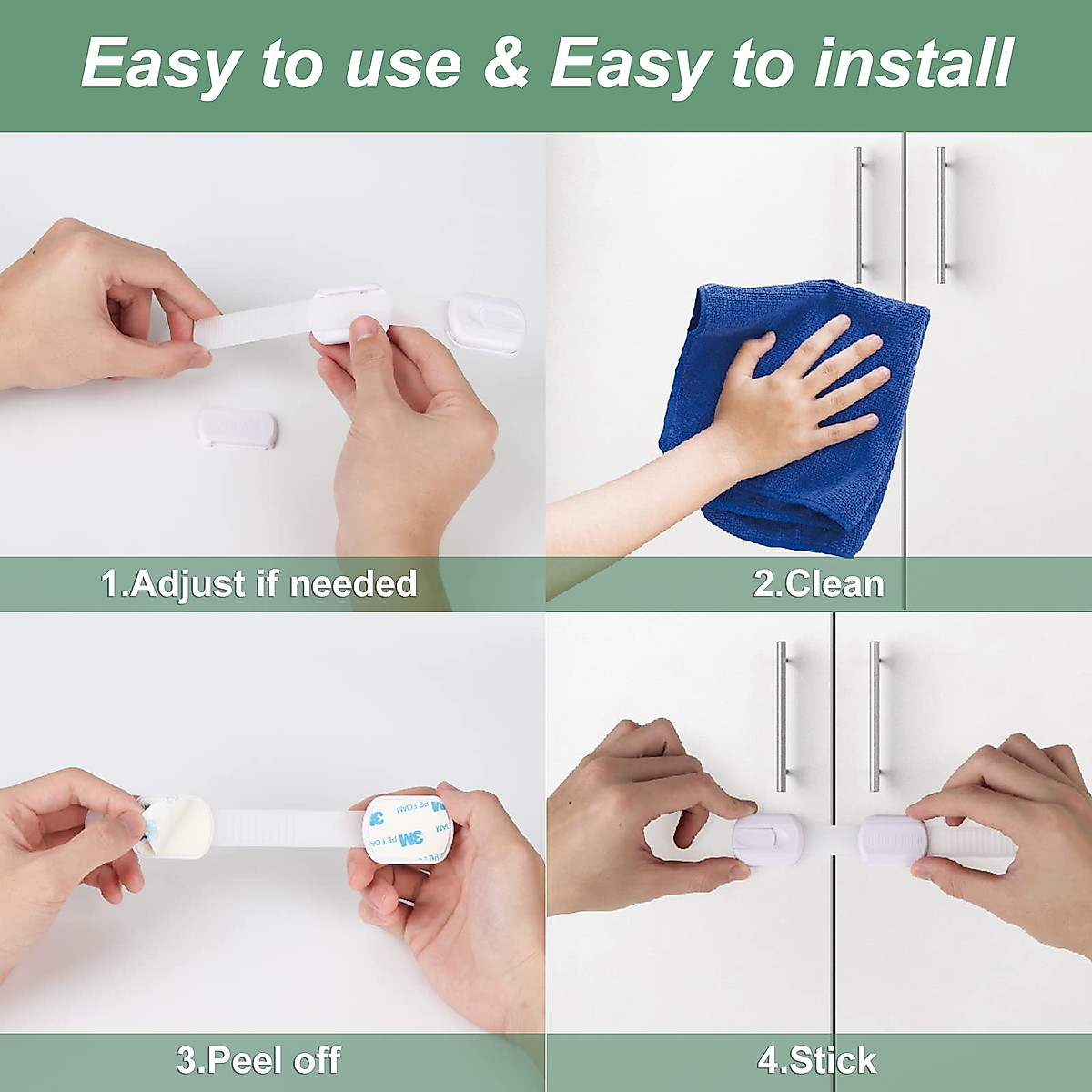 Easy to use & Easy to install

1.Adjust if needed

2.Clean

3M PE FOAM

3.Peel off

4.Stick