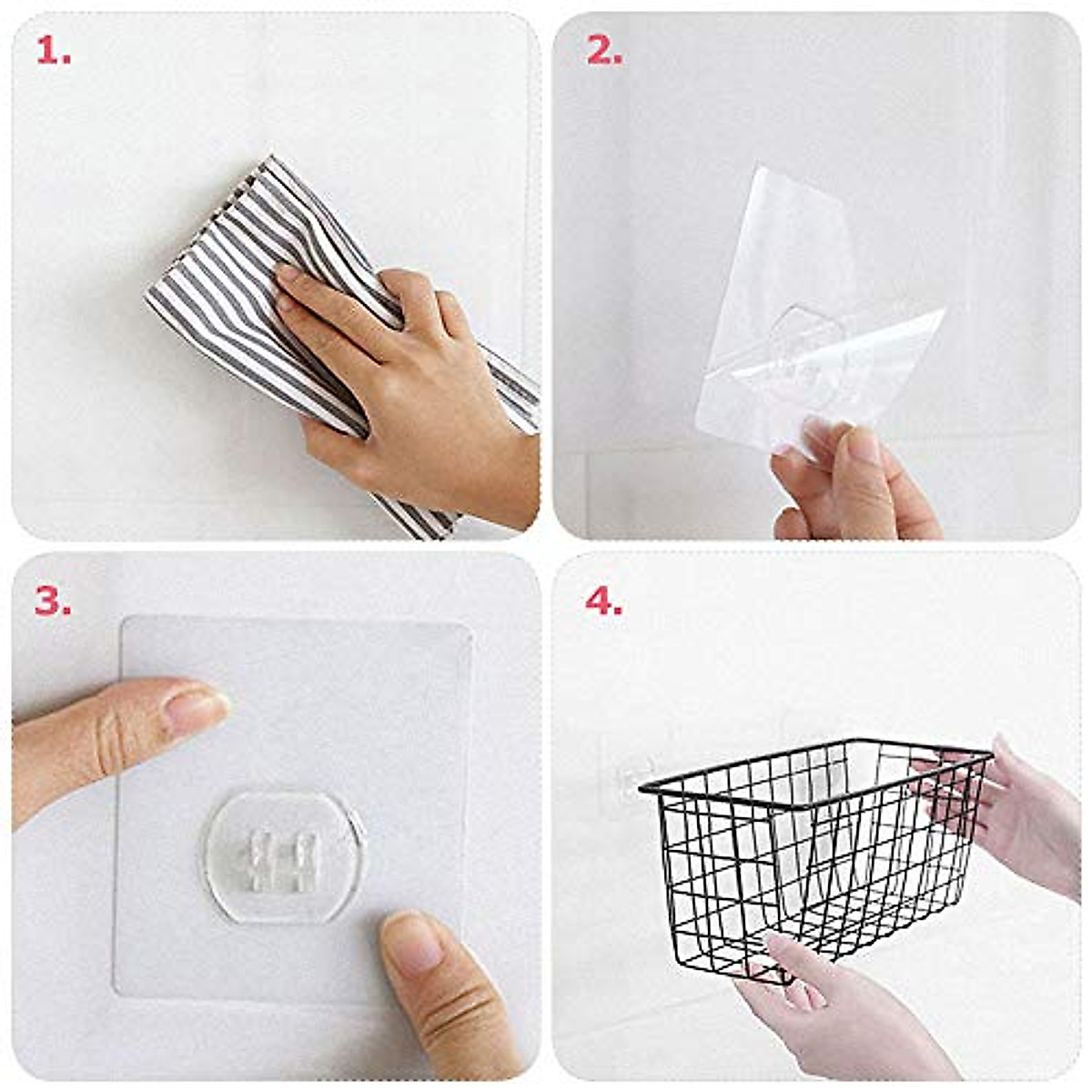 1.

2.

3.

4.