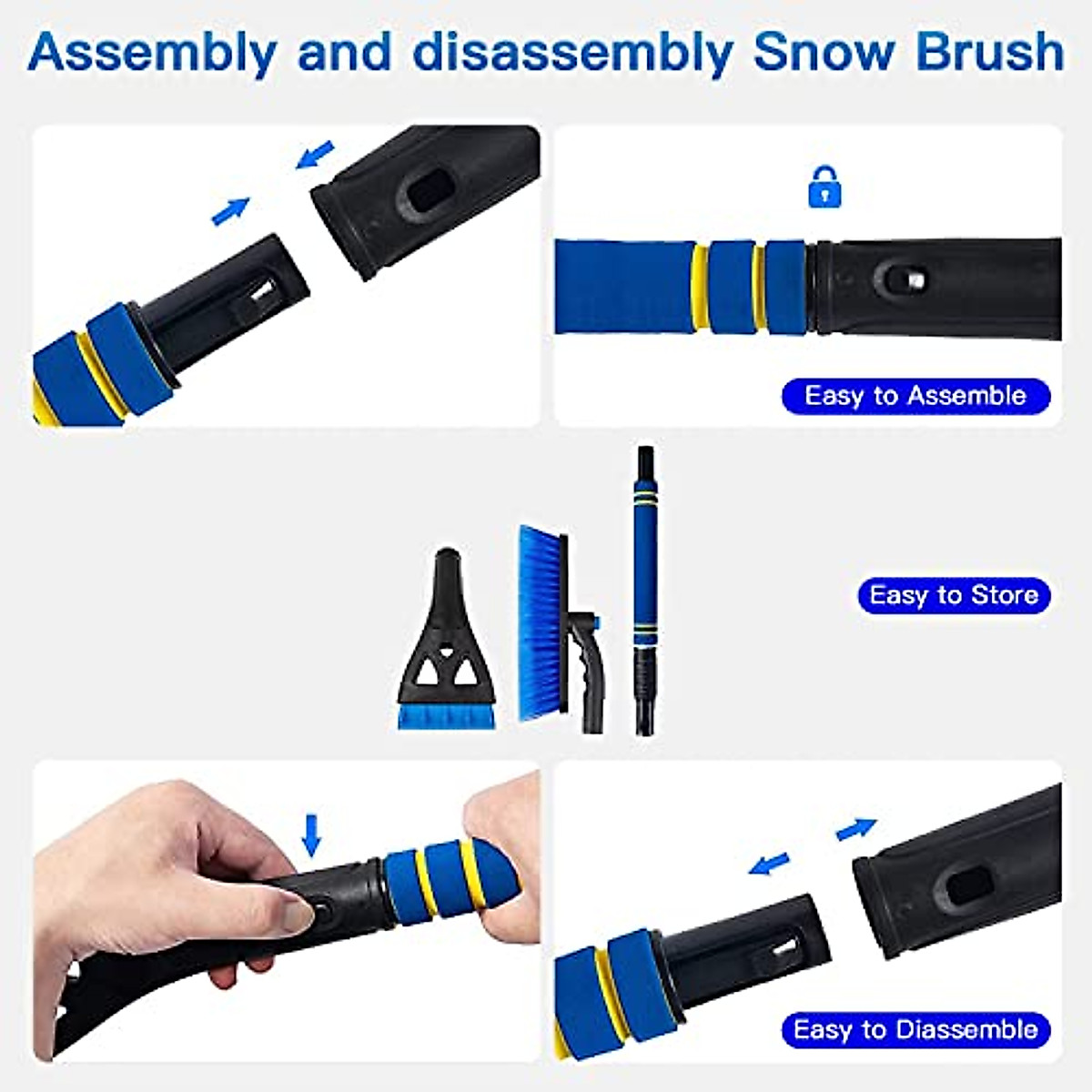 Assembly and disassembly Snow Brush

Easy to Assemble

Easy to Store

Easy to Diassemble