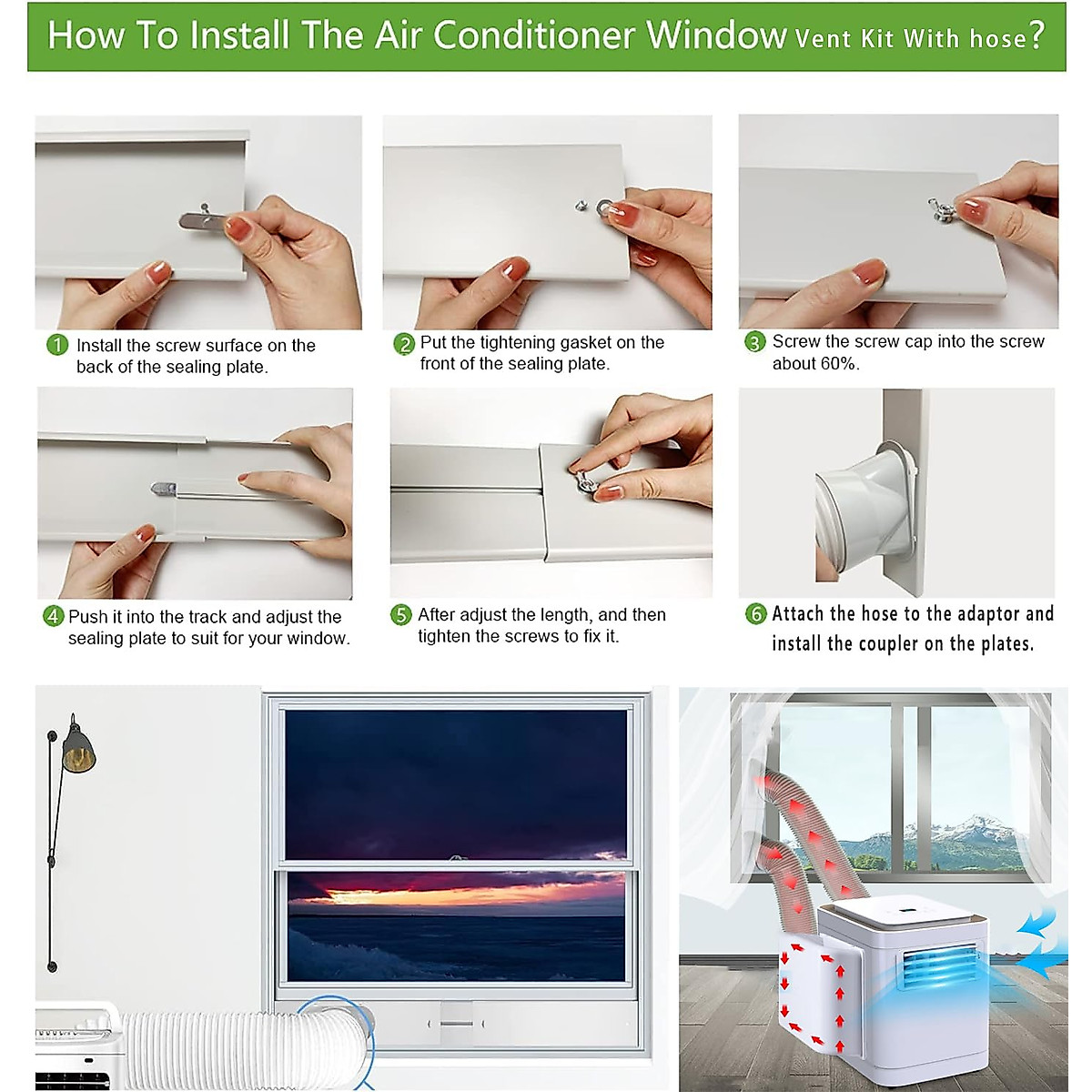 How To Install The Air Conditioner Window Vent Kit With hose?

1 Install the screw surface on the back of the sealing plate.

2 Put the tightening gasket on the front of the sealing plate.

3 Screw the screw cap into the screw about 60%.

4 Push it into the track and adjust the sealing plate to suit for your window.

5 After adjust the length, and then tighten the screws to fix it.

6 Attach the hose to the adaptor and install the coupler on the plates.