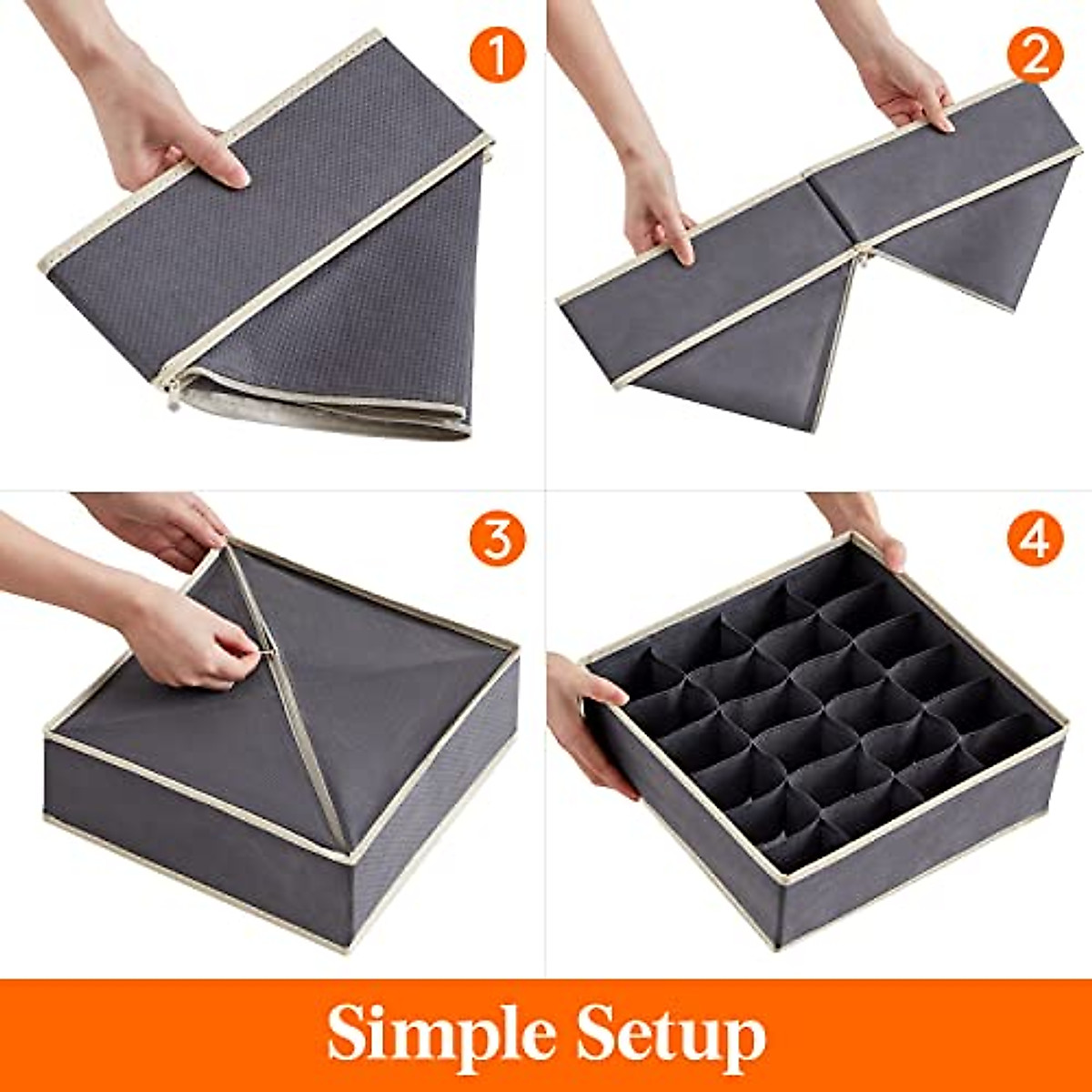 1

2

3

4

Simple Setup