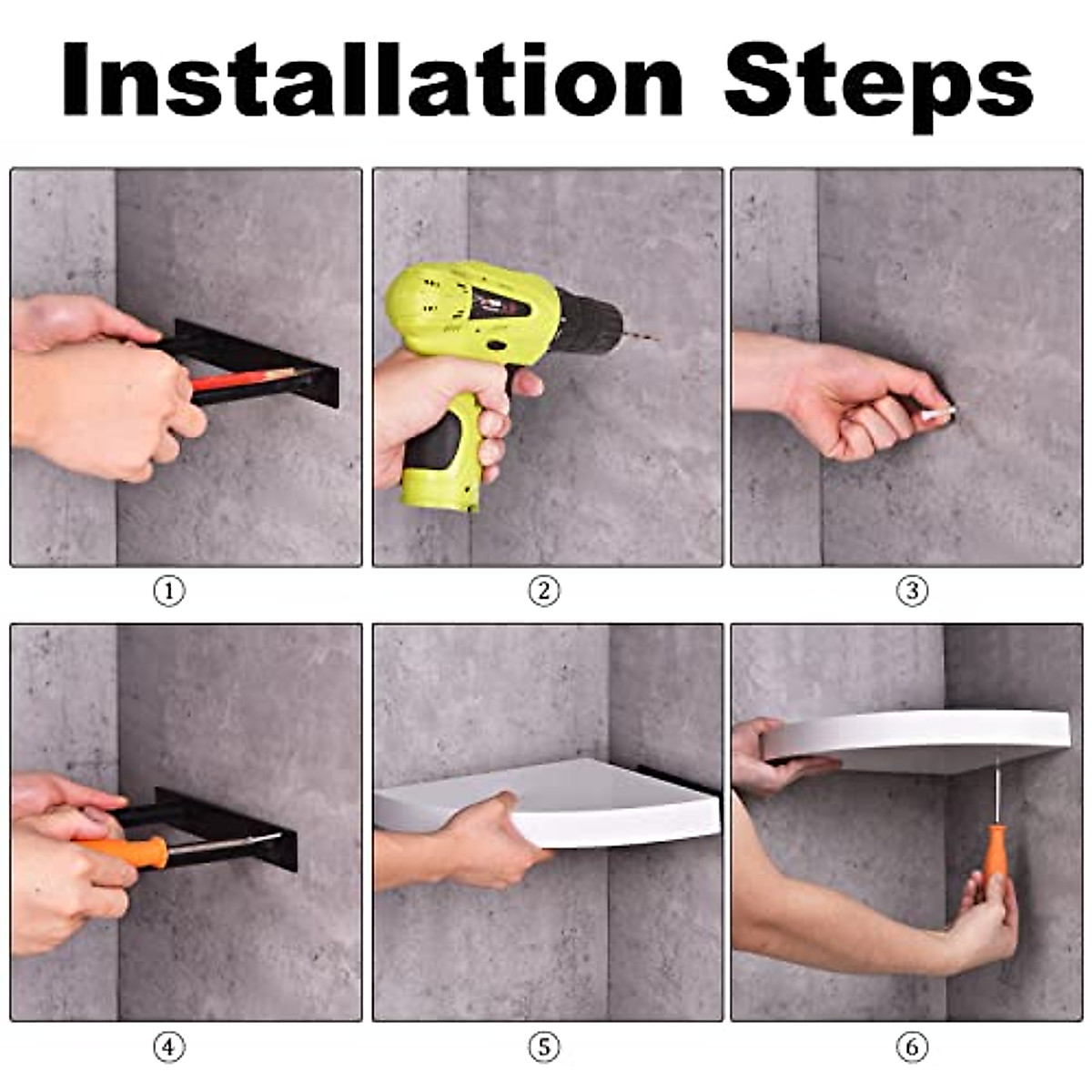 Installation Steps

①

②

③

④

⑤

⑥