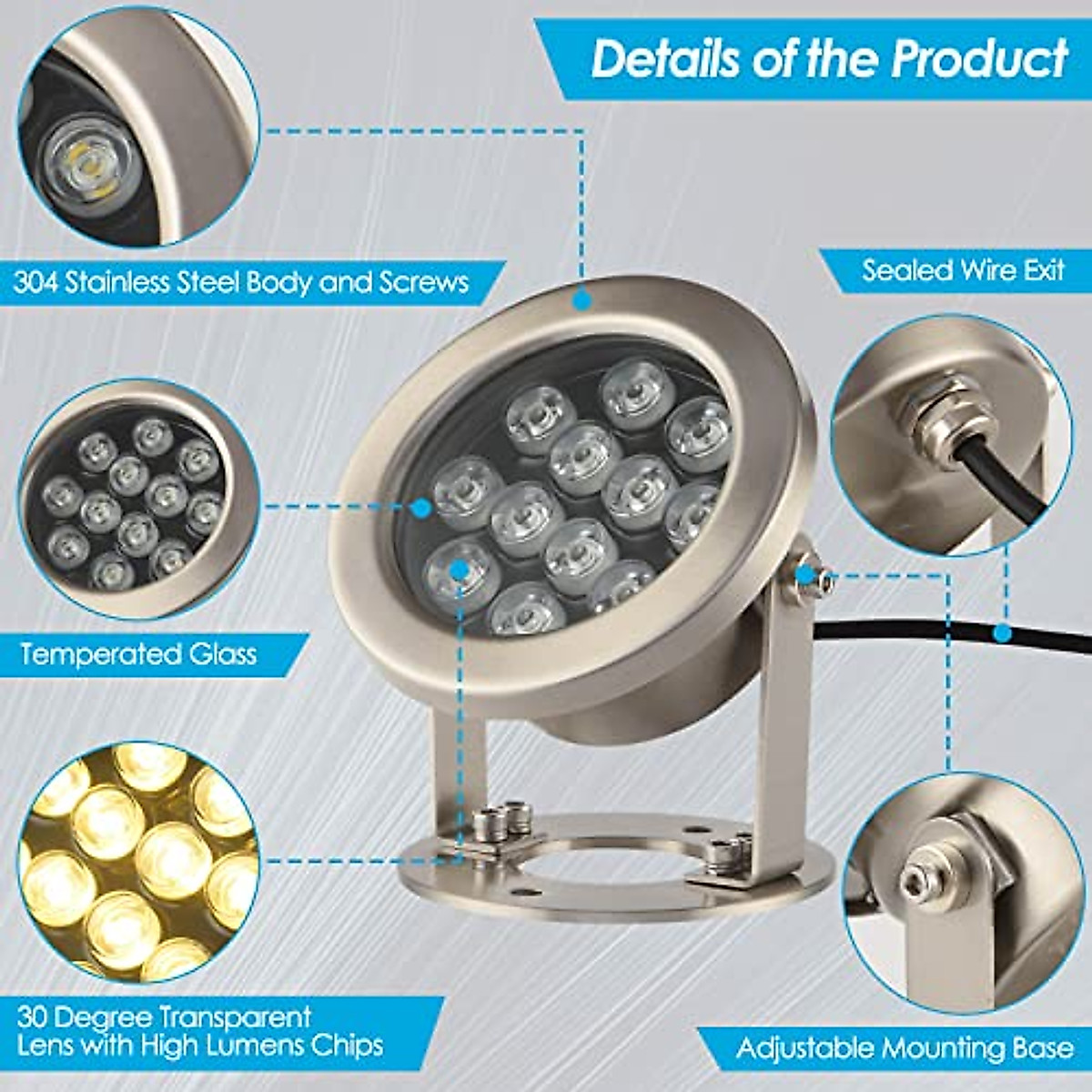 Details of the Product

304 Stainless Steel Body and Screws

Sealed Wire Exit

Temperated Glass

30 Degree Transparent Lens with High Lumens Chips

Adjustable Mounting Base