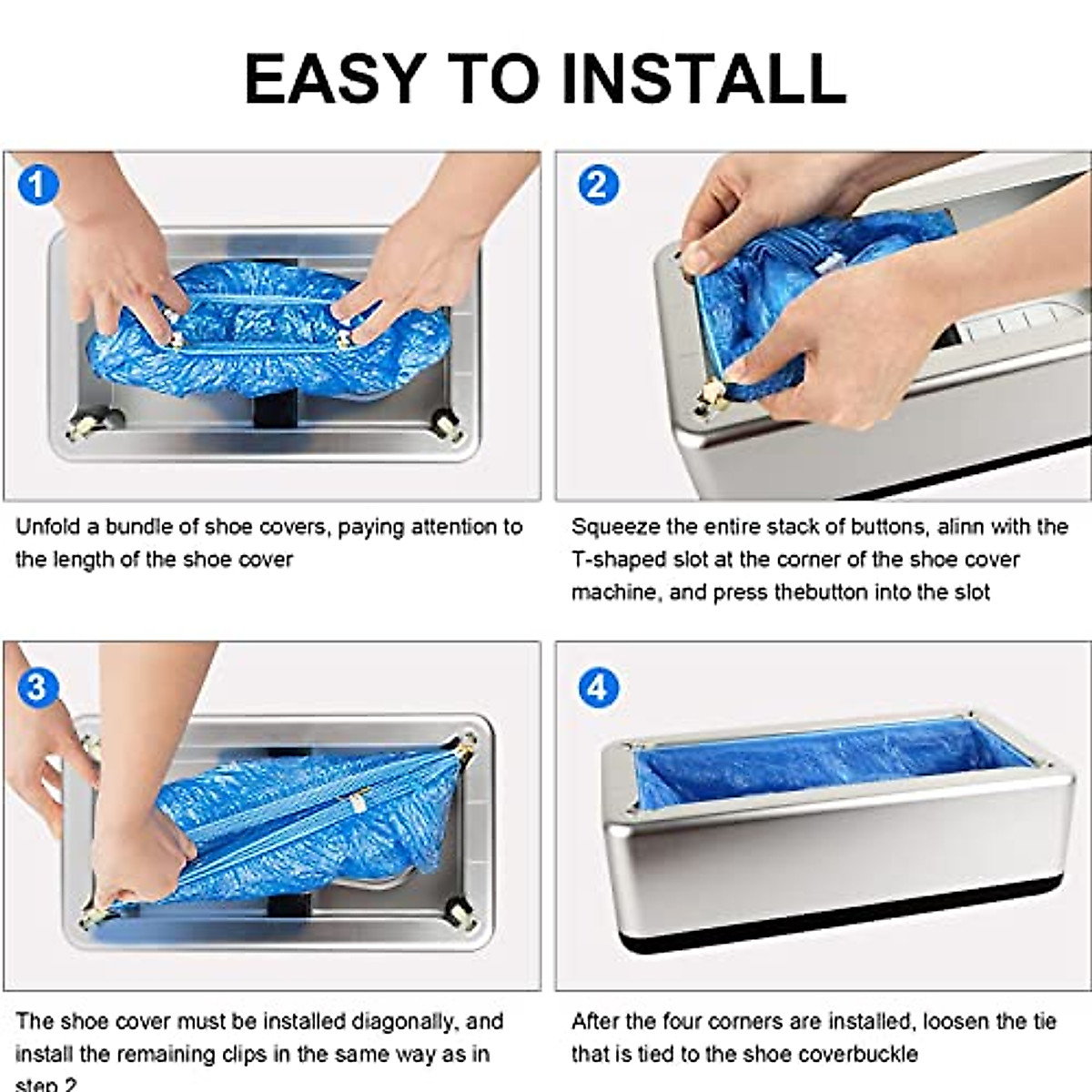 EASY TO INSTALL

1

Unfold a bundle of shoe covers, paying attention to the length of the shoe cover

2

Squeeze the entire stack of buttons, alinn with the T-shaped slot at the corner of the shoe cover machine, and press thebutton into the slot

3

The shoe cover must be installed diagonally, and install the remaining clips in the same way as in step 2

4

After the four corners are installed, loosen the tie that is tied to the shoe coverbuckle