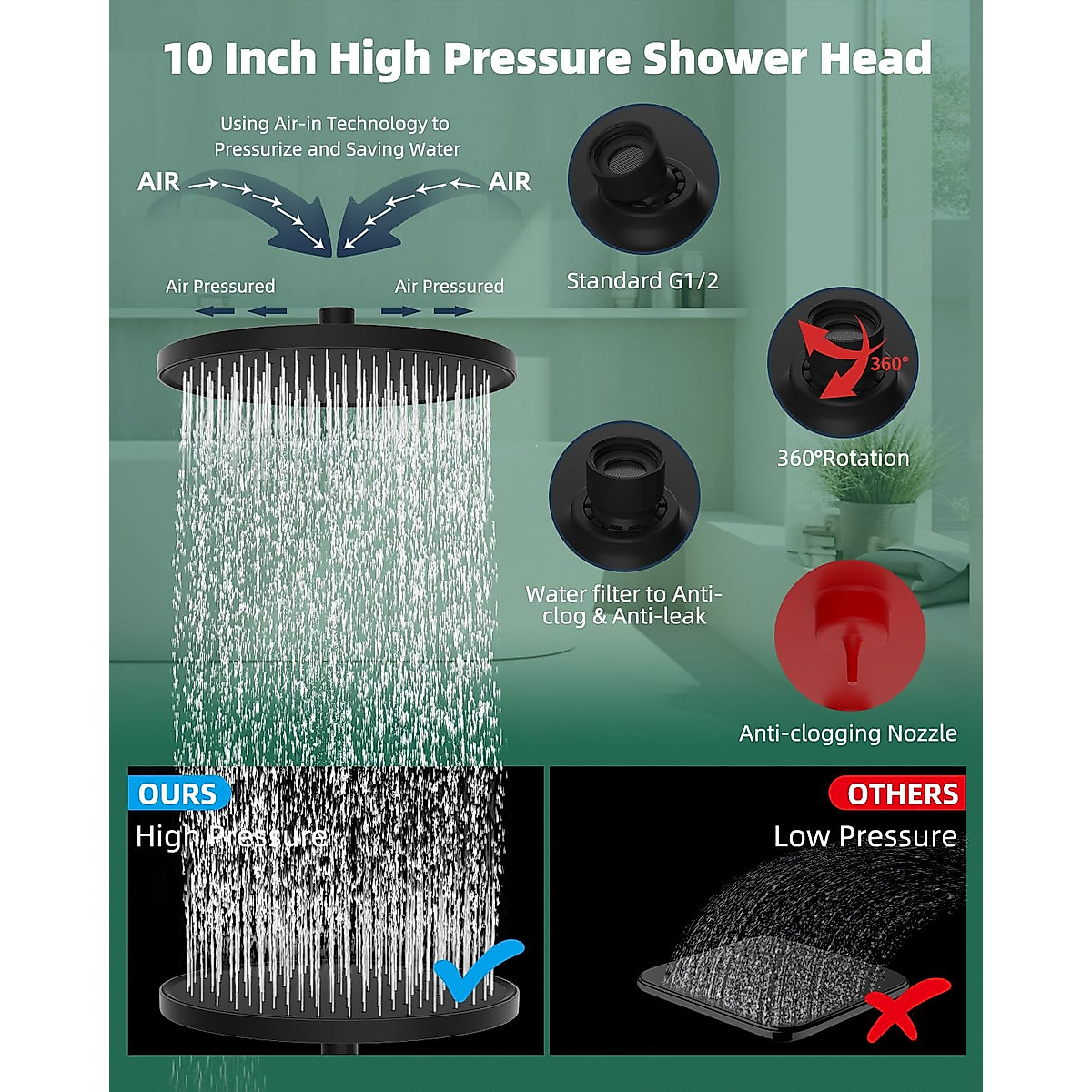 10 Inch High Pressure Shower Head

Using Air-in Technology to Pressurize and Saving Water

AIR

AIR

Air Pressured

Air Pressured

Standard G1/2

360°

360°Rotation

Water filter to Anti-clog & Anti-leak

Anti-clogging Nozzle

OURS

High Pressure

OTHERS

Low Pressure