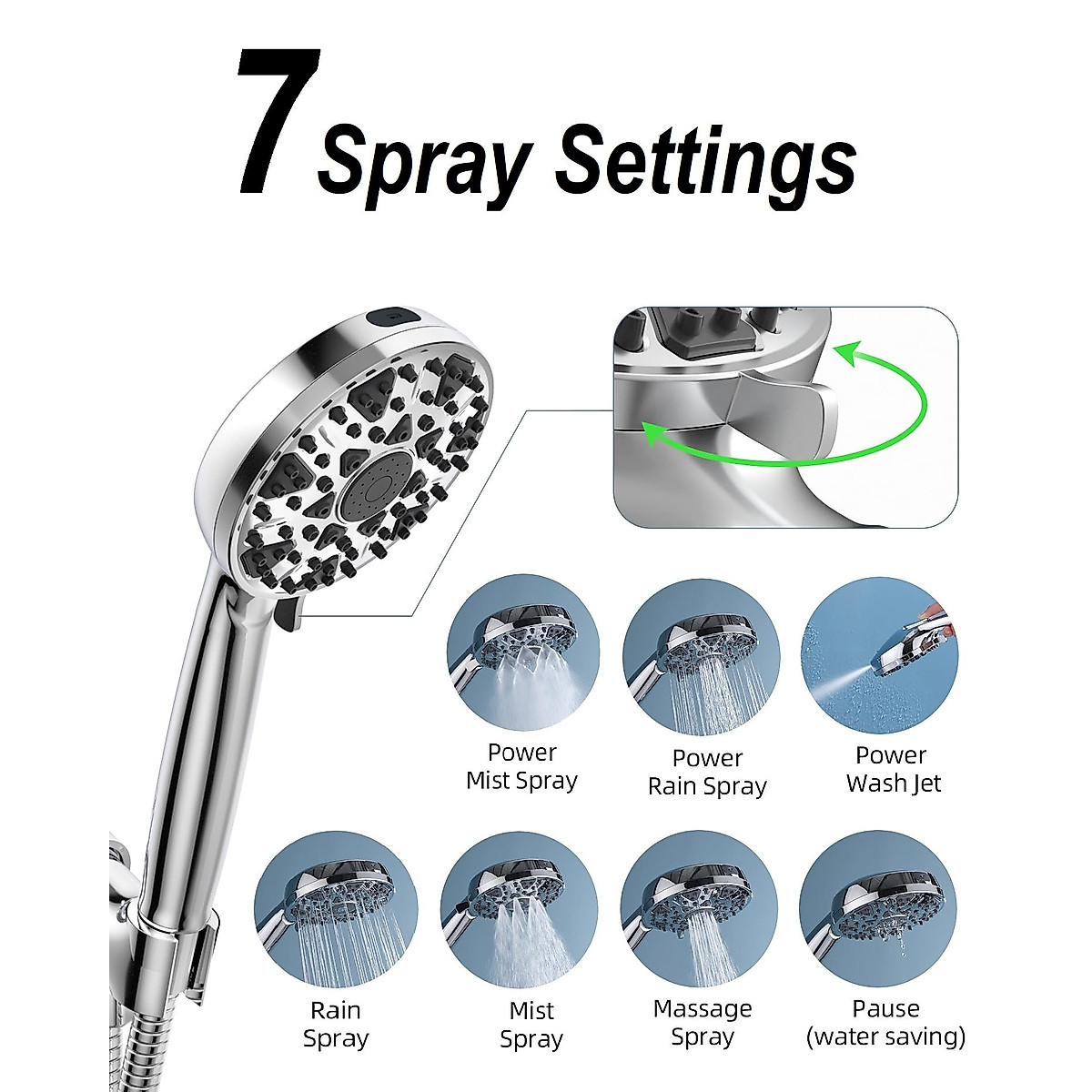 7 Spray Settings

Power Mist Spray

Power Rain Spray

Power Wash Jet

Rain Spray

Mist Spray

Massage Spray

Pause (water saving)